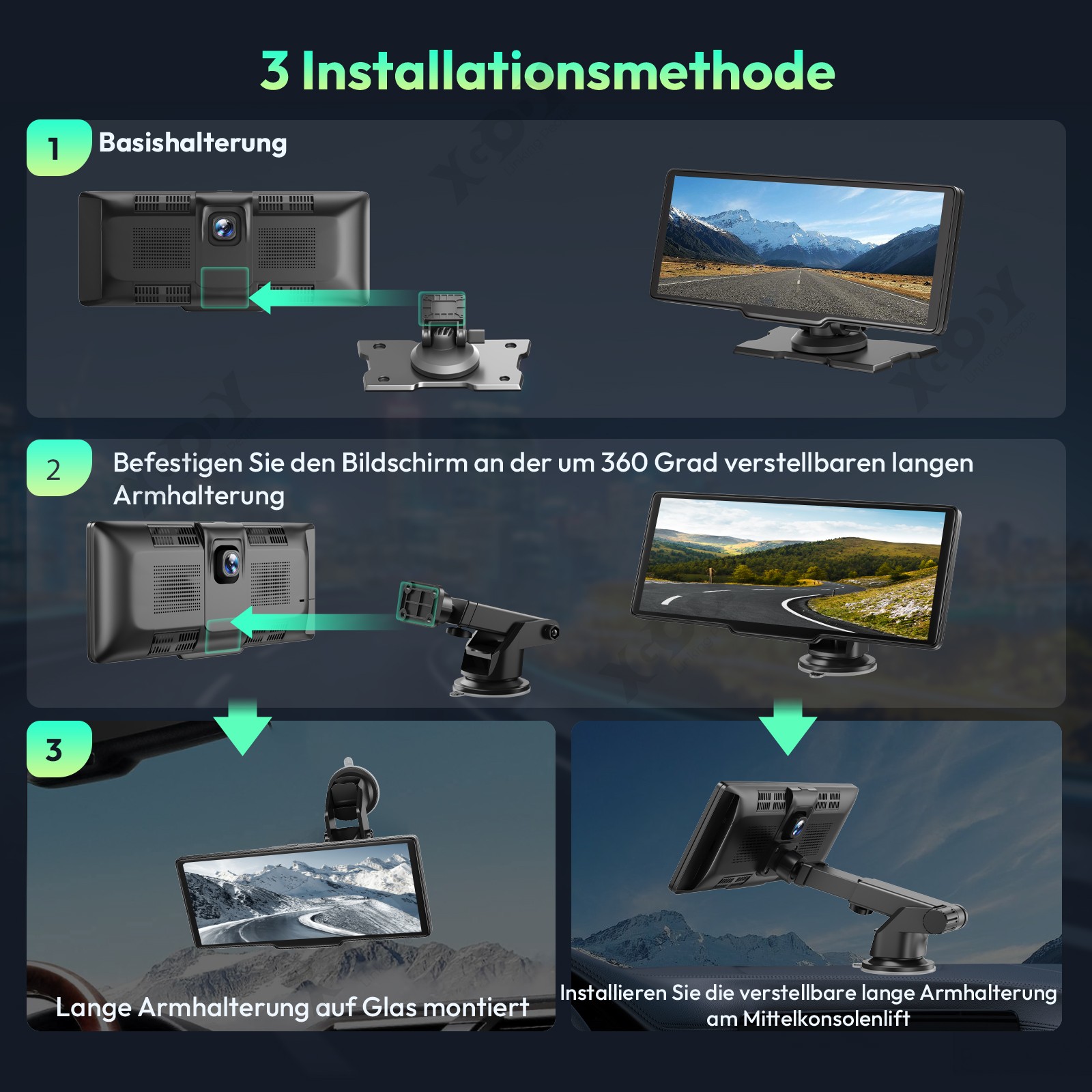 3 Installationsmethode

1 Basishalterung

2 Befestigen Sie den Bildschirm an der um 360 Grad verstellbaren langen Armhalterung

3

Lange Armhalterung auf Glas montiert

Installieren Sie die verstellbare lange Armhalterung am Mittelkonsolenlift