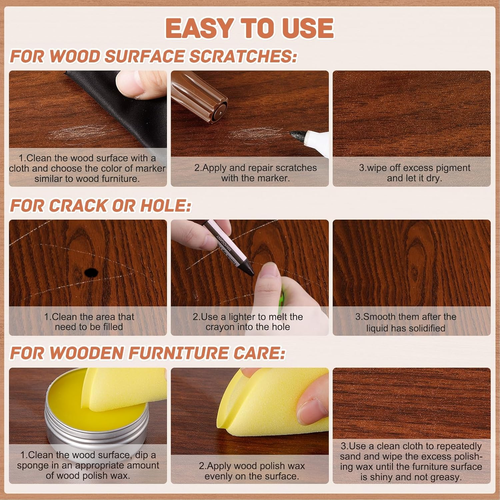 EASY TO USE

FOR WOOD SURFACE SCRATCHES:

1.Clean the wood surface with a cloth and choose the color of marker similar to wood furniture.

2.Apply and repair scratches with the marker.

3.wipe off excess pigment and let it dry.

FOR CRACK OR HOLE:

1.Clean the area that need to be filled

2.Use a lighter to melt the crayon into the hole

3.Smooth them after the liquid has solidified

FOR WOODEN FURNITURE CARE:

1.Clean the wood surface, dip a sponge in an appropriate amount of wood polish wax.

2.Apply wood polish wax evenly on the surface.

3.Use a clean cloth to repeatedly sand and wipe the excess polishing wax until the furniture surface is shiny and not greasy.