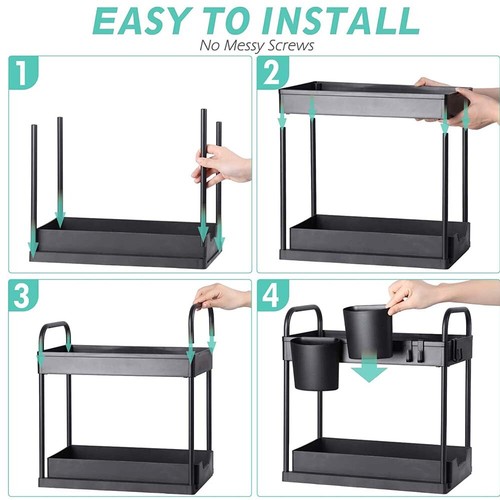 EASY TO INSTALL
No Messy Screws

1

2

3

4