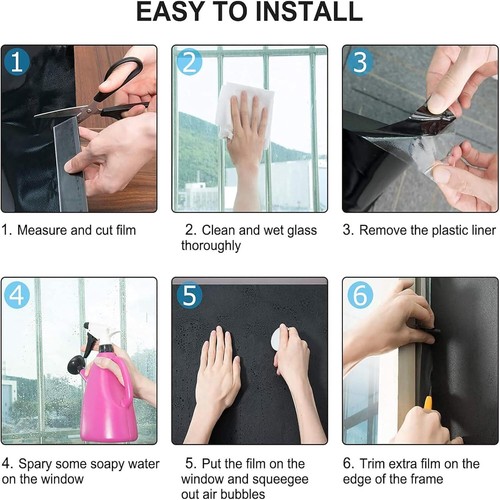 EASY TO INSTALL

1

2

3

1. Measure and cut film

2. Clean and wet glass thoroughly

3. Remove the plastic liner

4

5

6

4. Spary some soapy water on the window

5. Put the film on the window and squeegee out air bubbles

6. Trim extra film on the edge of the frame