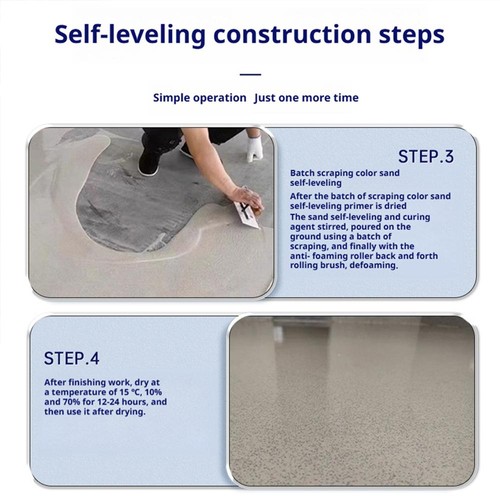 Self-leveling construction steps

Simple operation Just one more time

STEP.3

Batch scraping color sand self-leveling

After the batch of scraping color sand self-leveling primer is dried

The sand self-leveling and curing agent stirred, poured on the ground using a batch of scraping, and finally with the anti- foaming roller back and forth rolling brush, defoaming.

STEP.4

After finishing work, dry at a temperature of 15 ℃, 10% and 70% for 12-24 hours, and then use it after drying.