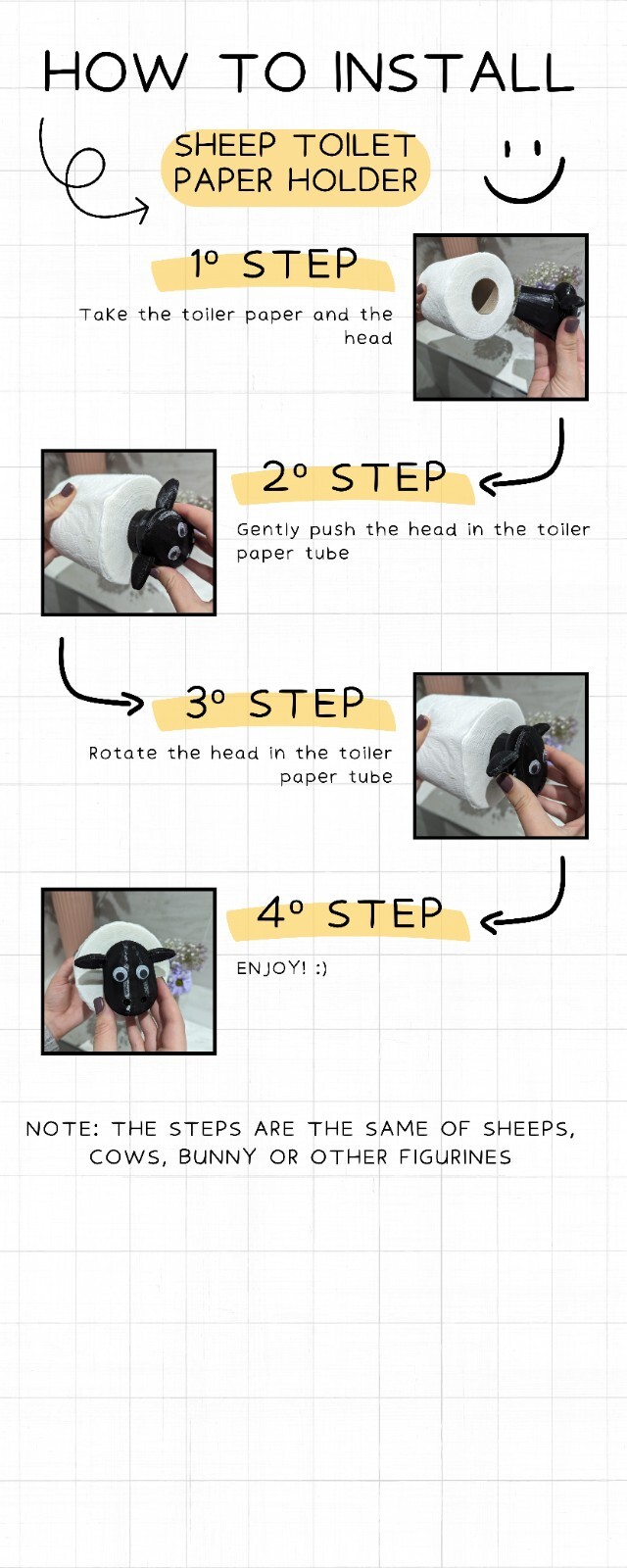 HOW TO INSTALL

SHEEP TOILET PAPER HOLDER

1º STEP

Take the toiler paper and the head

2º STEP

Gently push the head in the toiler paper tube

3º STEP

Rotate the head in the toiler paper tube

4º STEP

ENJOY! :)

NOTE: THE STEPS ARE THE SAME OF SHEEPS, COWS, BUNNY OR OTHER FIGURINES