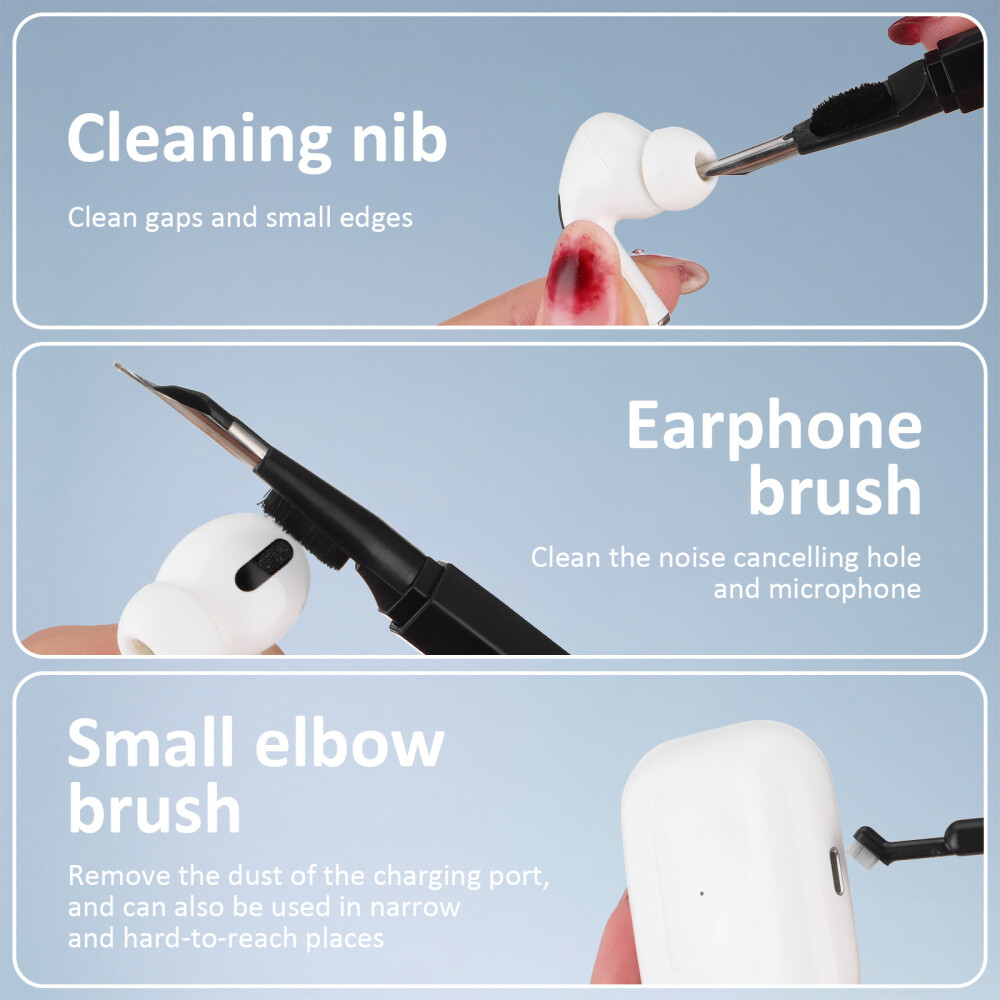 Cleaning nib

Clean gaps and small edges

Earphone brush

Clean the noise cancelling hole and microphone

Small elbow brush

Remove the dust of the charging port, and can also be used in narrow and hard-to-reach places