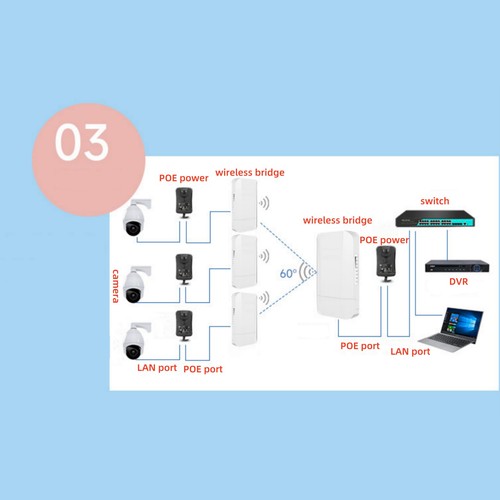 03

POE power

wireless bridge

camera

LAN port

POE port

60°

wireless bridge

POE power

switch

DVR

POE port

LAN port