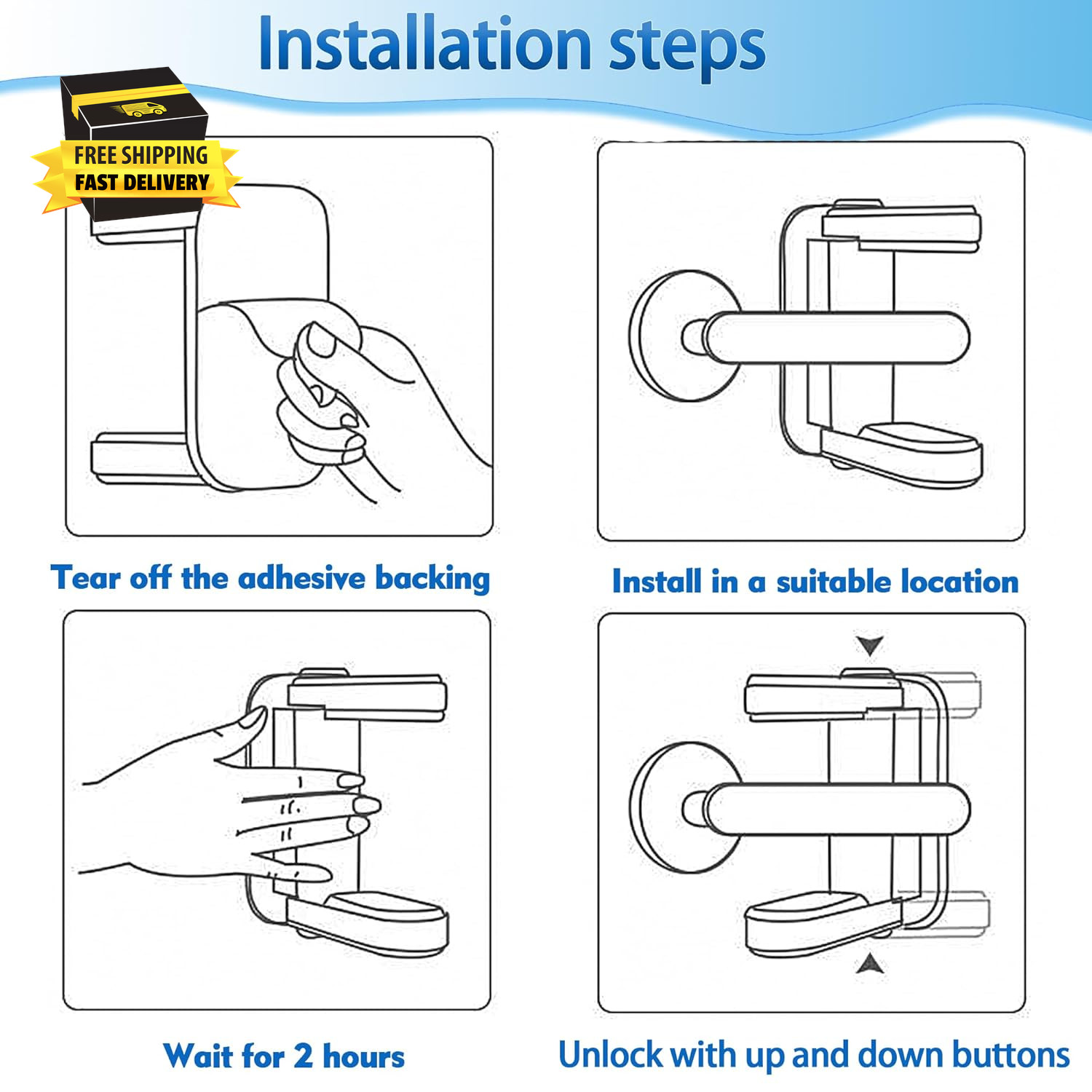 Installation steps

FREE SHIPPING
FAST DELIVERY

Tear off the adhesive backing

Install in a suitable location

Wait for 2 hours

Unlock with up and down buttons