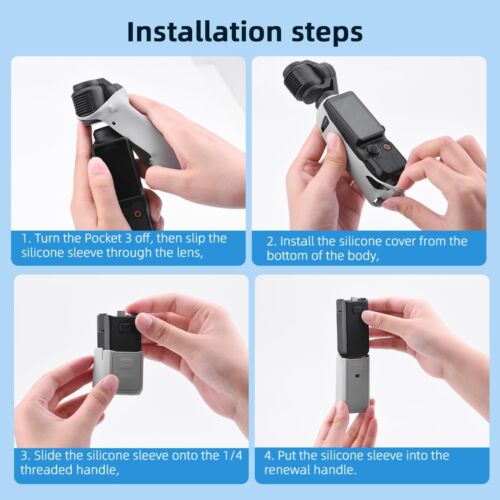 Installation steps

1. Turn the Pocket 3 off, then slip the silicone sleeve through the lens,

2. Install the silicone cover from the bottom of the body,

3. Slide the silicone sleeve onto the 1/4 threaded handle,

4. Put the silicone sleeve into the renewal handle.