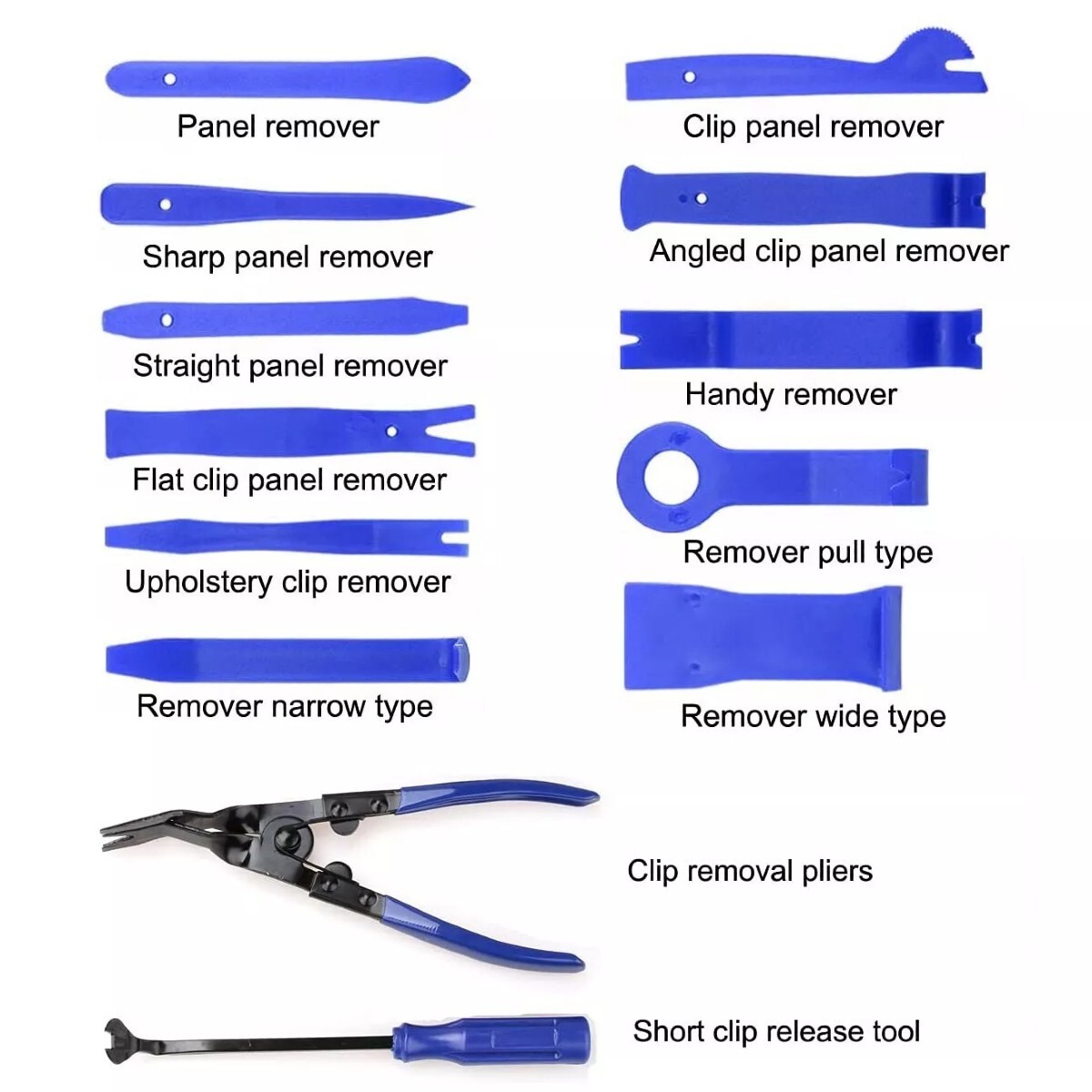 Panel remover

Sharp panel remover

Straight panel remover

Flat clip panel remover

Upholstery clip remover

Remover narrow type

Clip panel remover

Angled clip panel remover

Handy remover

Remover pull type

Remover wide type

Clip removal pliers

Short clip release tool