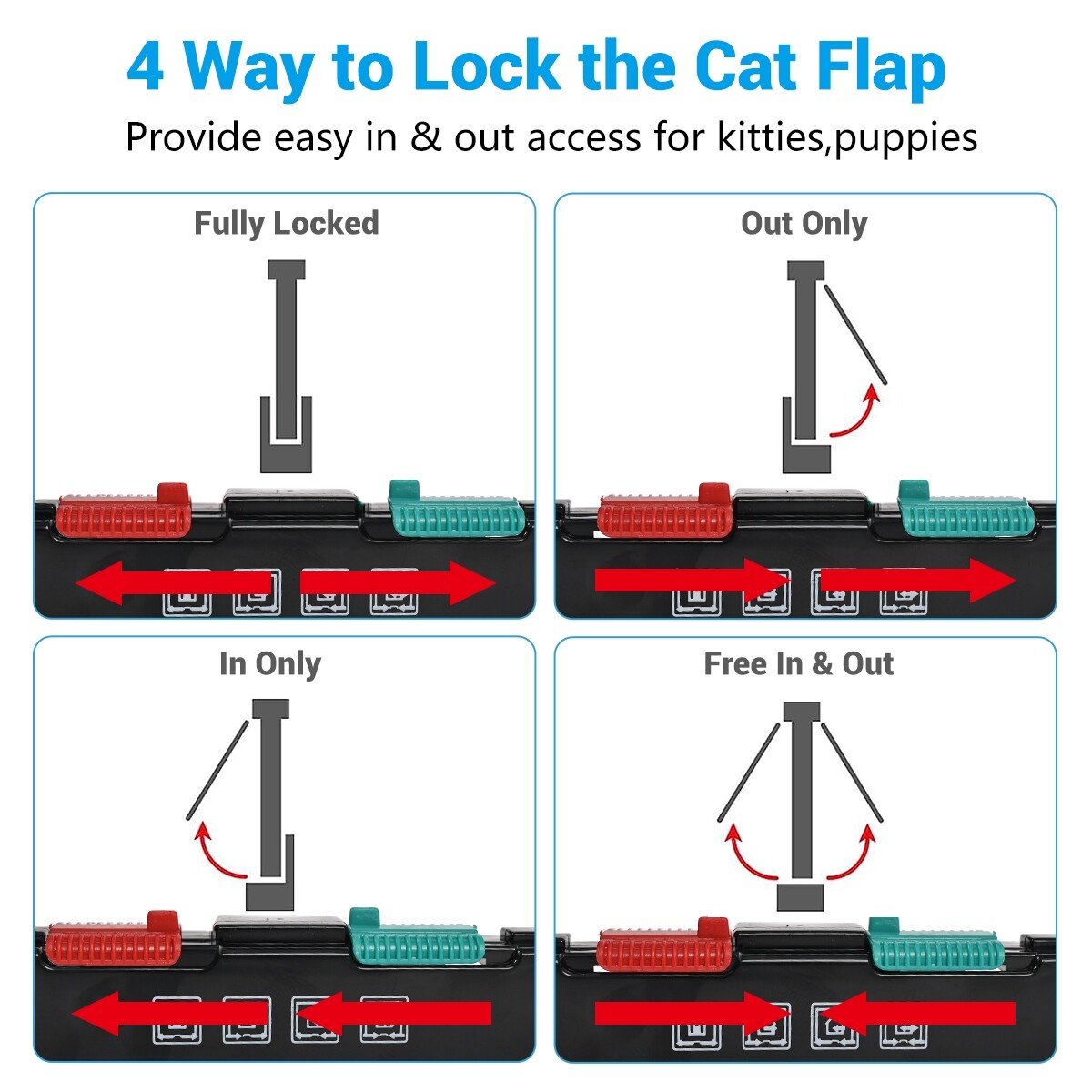 4 Way to Lock the Cat Flap

Provide easy in & out access for kitties,puppies

Fully Locked

Out Only

In Only

Free In & Out