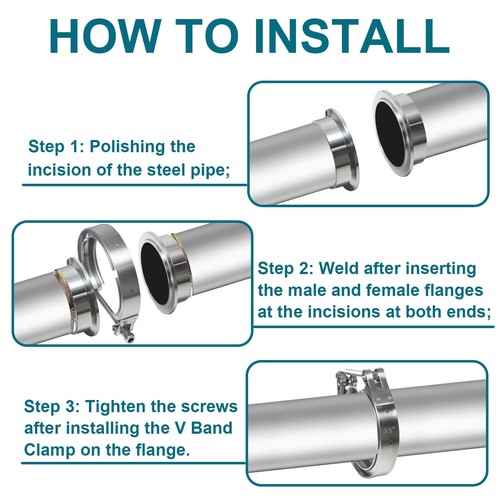 HOW TO INSTALL

Step 1: Polishing the incision of the steel pipe;

Step 2: Weld after inserting the male and female flanges at the incisions at both ends;

Step 3: Tighten the screws after installing the V Band Clamp on the flange.

2.5"