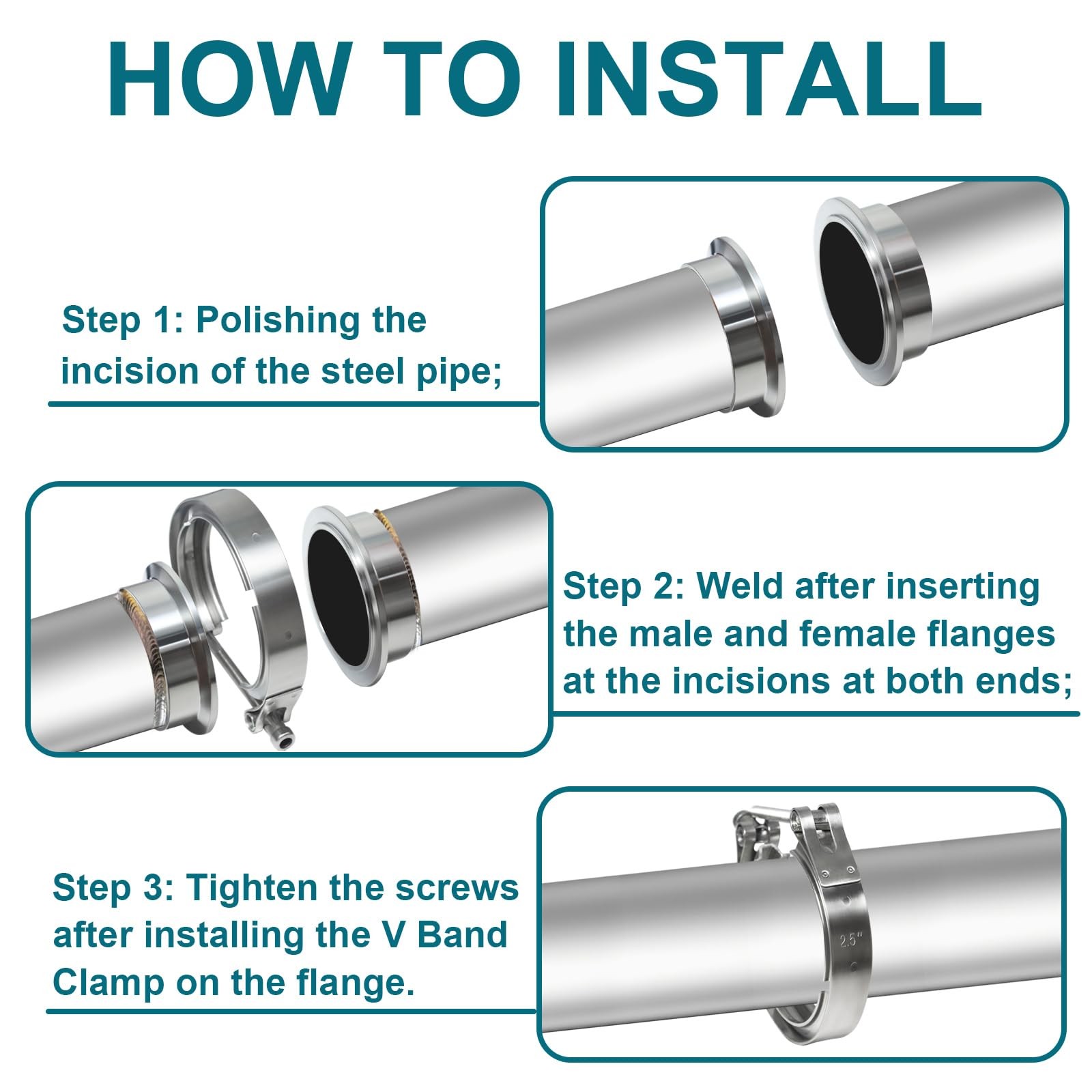 HOW TO INSTALL

Step 1: Polishing the incision of the steel pipe;

Step 2: Weld after inserting the male and female flanges at the incisions at both ends;

Step 3: Tighten the screws after installing the V Band Clamp on the flange.

2.5"