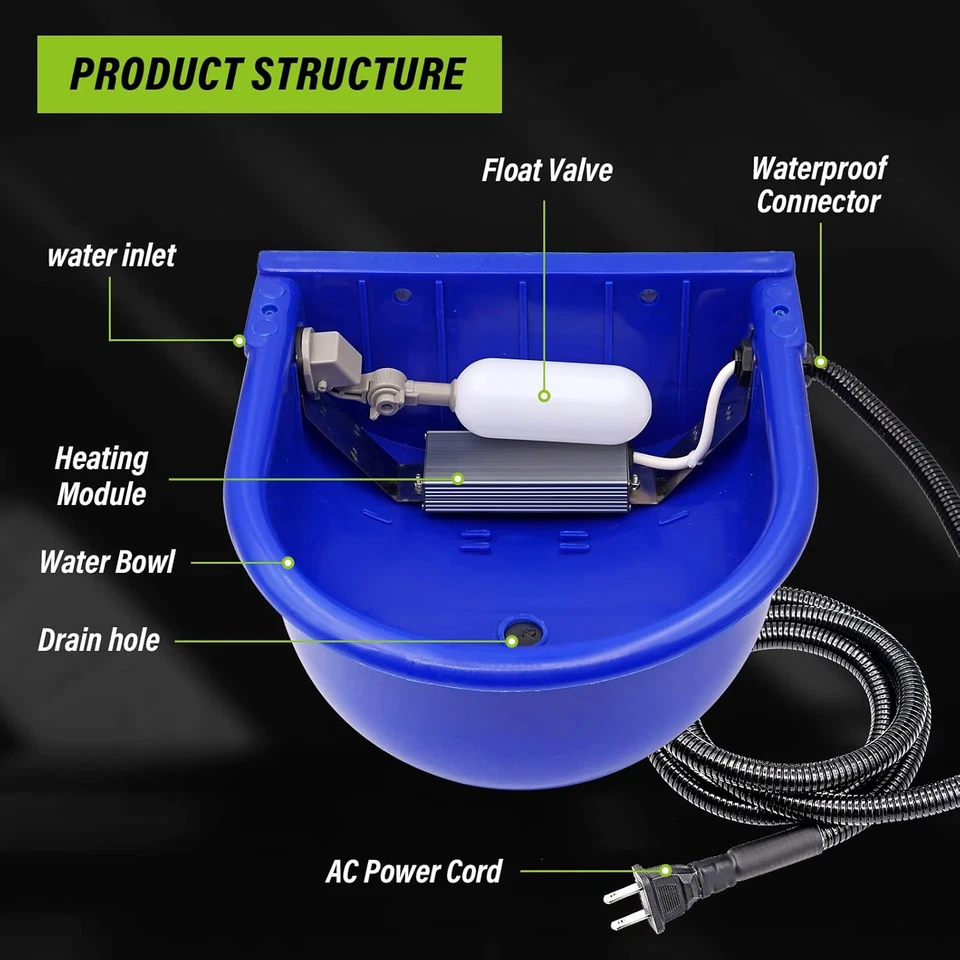 PRODUCT STRUCTURE

Float Valve

Waterproof Connector

water inlet

Heating Module

Water Bowl

Drain hole

AC Power Cord