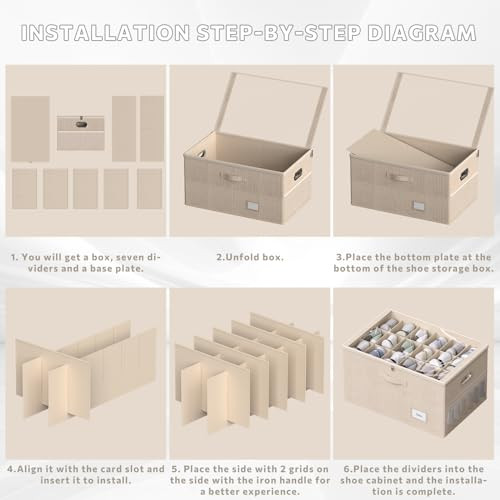 INSTALLATION STEP-BY-STEP DIAGRAM

1. You will get a box, seven dividers and a base plate.

2.Unfold box.

3.Place the bottom plate at the bottom of the shoe storage box.

4.Align it with the card slot and insert it to install.

5. Place the side with 2 grids on the side with the iron handle for a better experience.

6.Place the dividers into the shoe cabinet and the installation is complete.