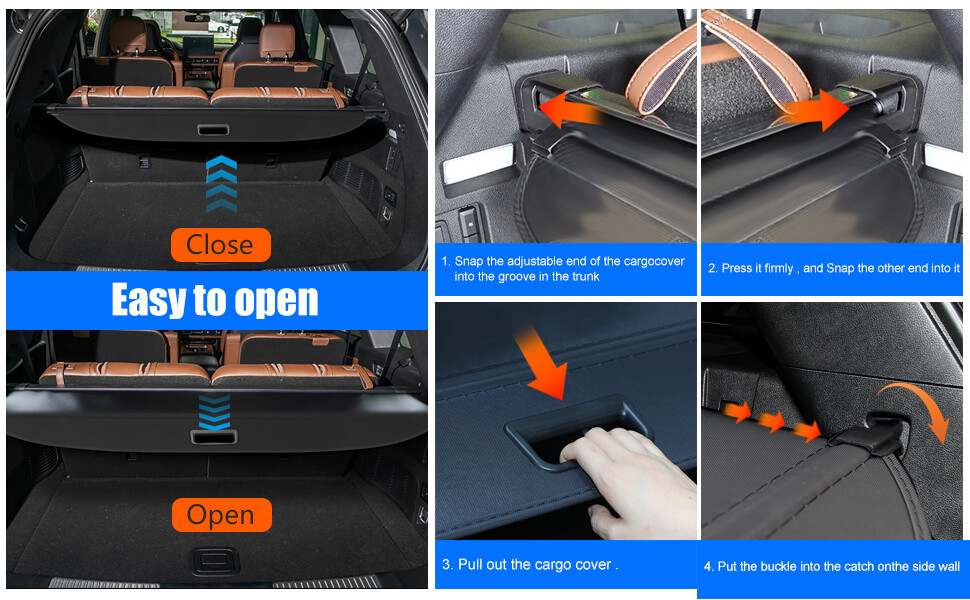 Close

Easy to open

Open

1. Snap the adjustable end of the cargocover into the groove in the trunk

2. Press it firmly , and Snap the other end into it

3. Pull out the cargo cover .

4. Put the buckle into the catch onthe side wall