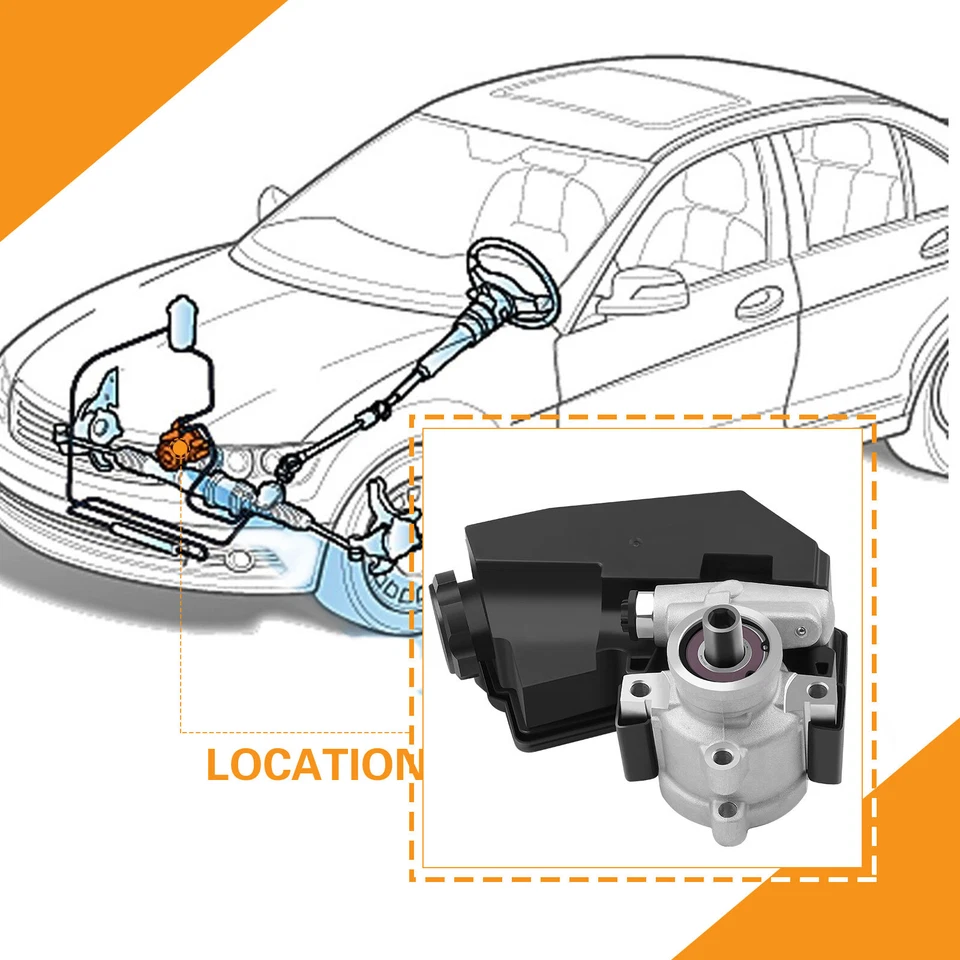 LOCATION