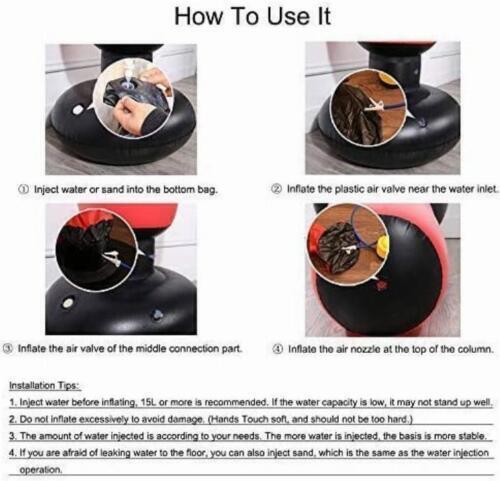 How To Use It

① Inject water or sand into the bottom bag.

② Inflate the plastic air valve near the water inlet.

③ Inflate the air valve of the middle connection part.

④ Inflate the air nozzle at the top of the column.

Installation Tips:

1. Inject water before inflating, 15L or more is recommended. If the water capacity is low, it may not stand up well.

2. Do not inflate excessively to avoid damage. (Hands Touch soft, and should not be too hard.)

3. The amount of water injected is according to your needs. The more water is injected, the basis is more stable.

4. If you are afraid of leaking water to the floor, you can also inject sand, which is the same as the water injection operation.