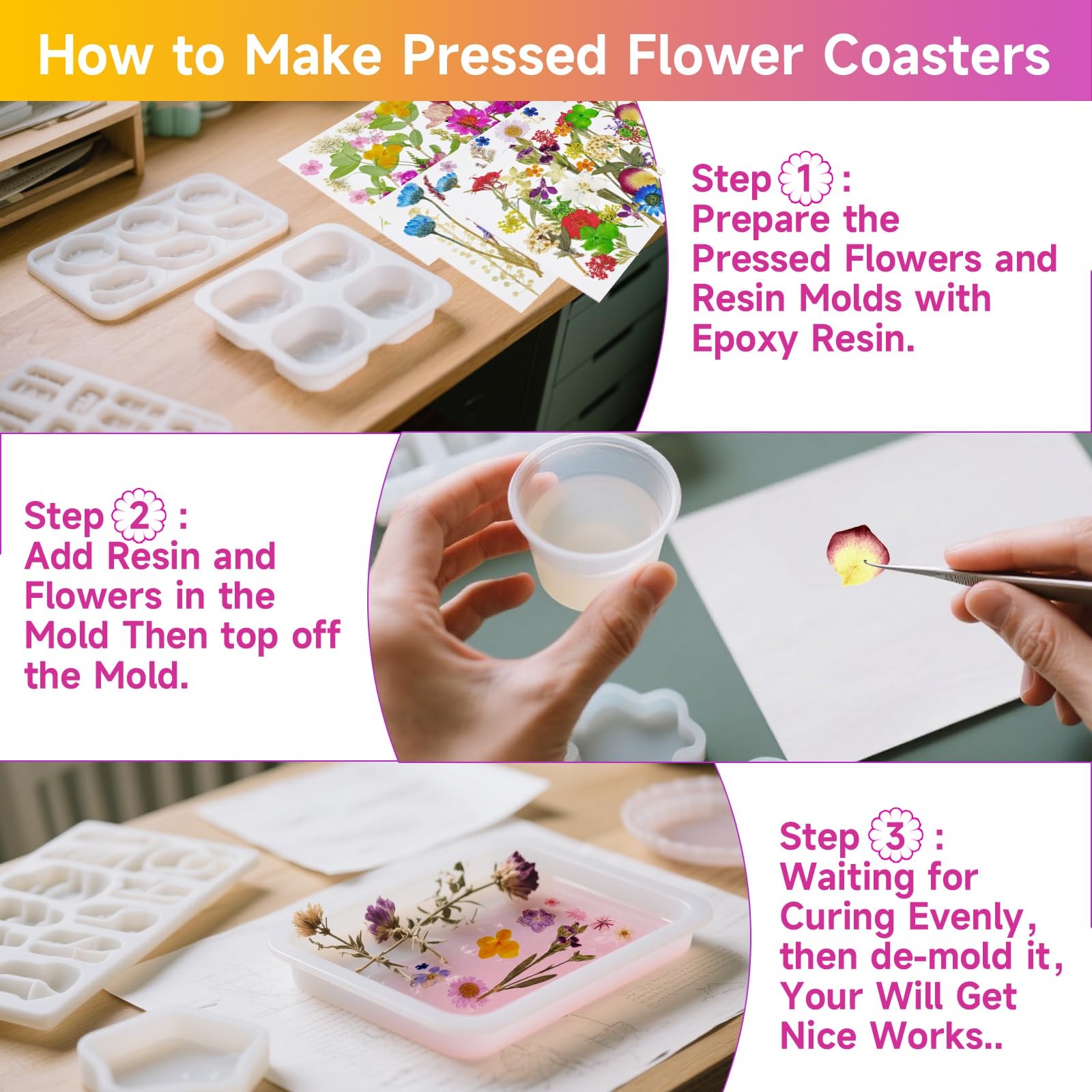 How to Make Pressed Flower Coasters

Step 1 :
Prepare the Pressed Flowers and Resin Molds with Epoxy Resin.

Step 2 :
Add Resin and Flowers in the Mold Then top off the Mold.

Step 3 :
Waiting for Curing Evenly, then de-mold it, Your Will Get Nice Works..