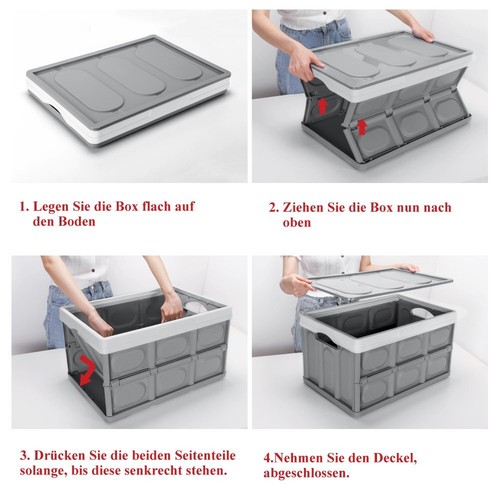 1. Legen Sie die Box flach auf den Boden

2. Ziehen Sie die Box nun nach oben

3. Drücken Sie die beiden Seitenteile solange, bis diese senkrecht stehen.

4.Nehmen Sie den Deckel, abgeschlossen.