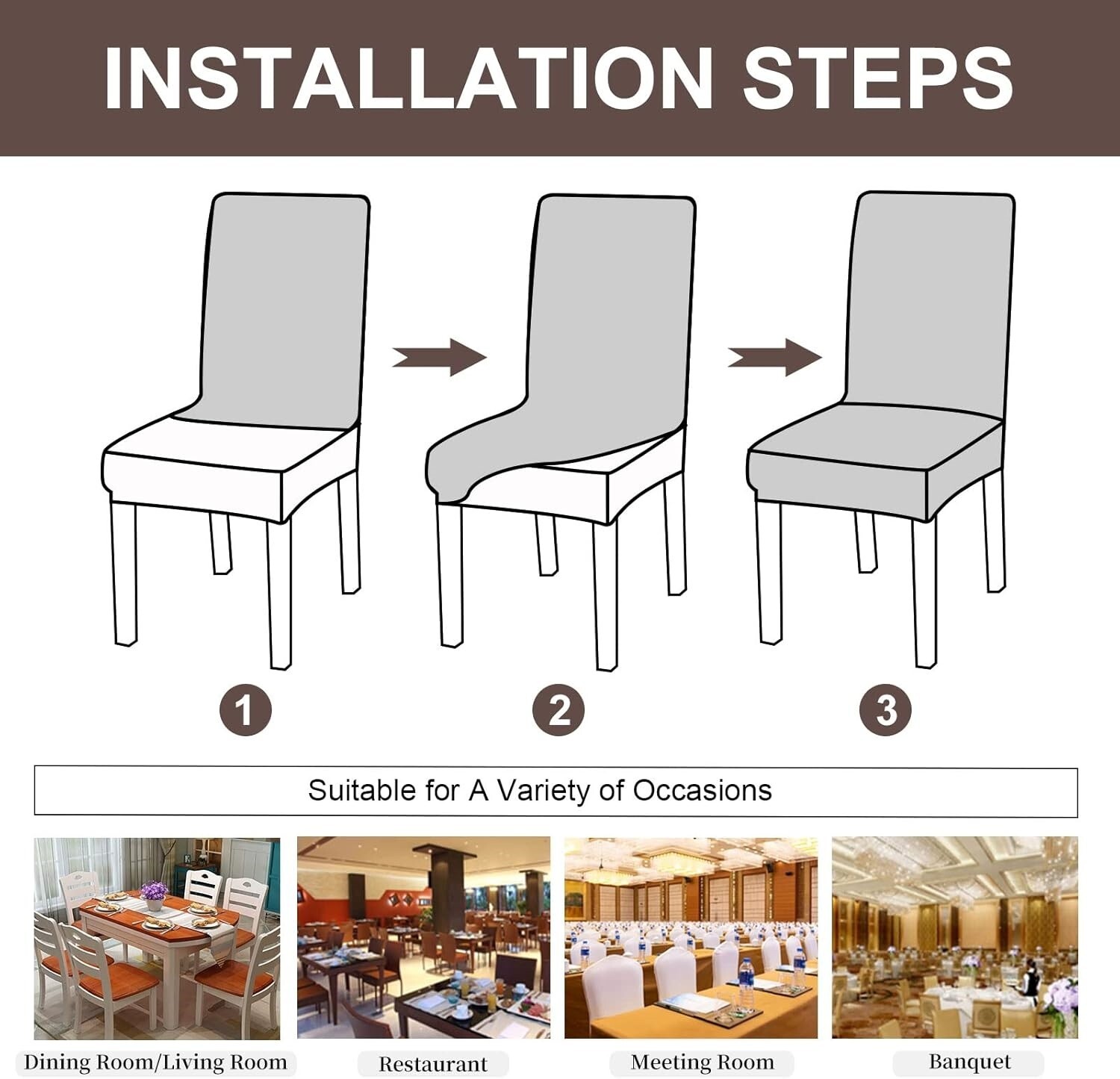 INSTALLATION STEPS

1

2

3

Suitable for A Variety of Occasions

Dining Room/Living Room

Restaurant

Meeting Room

Banquet