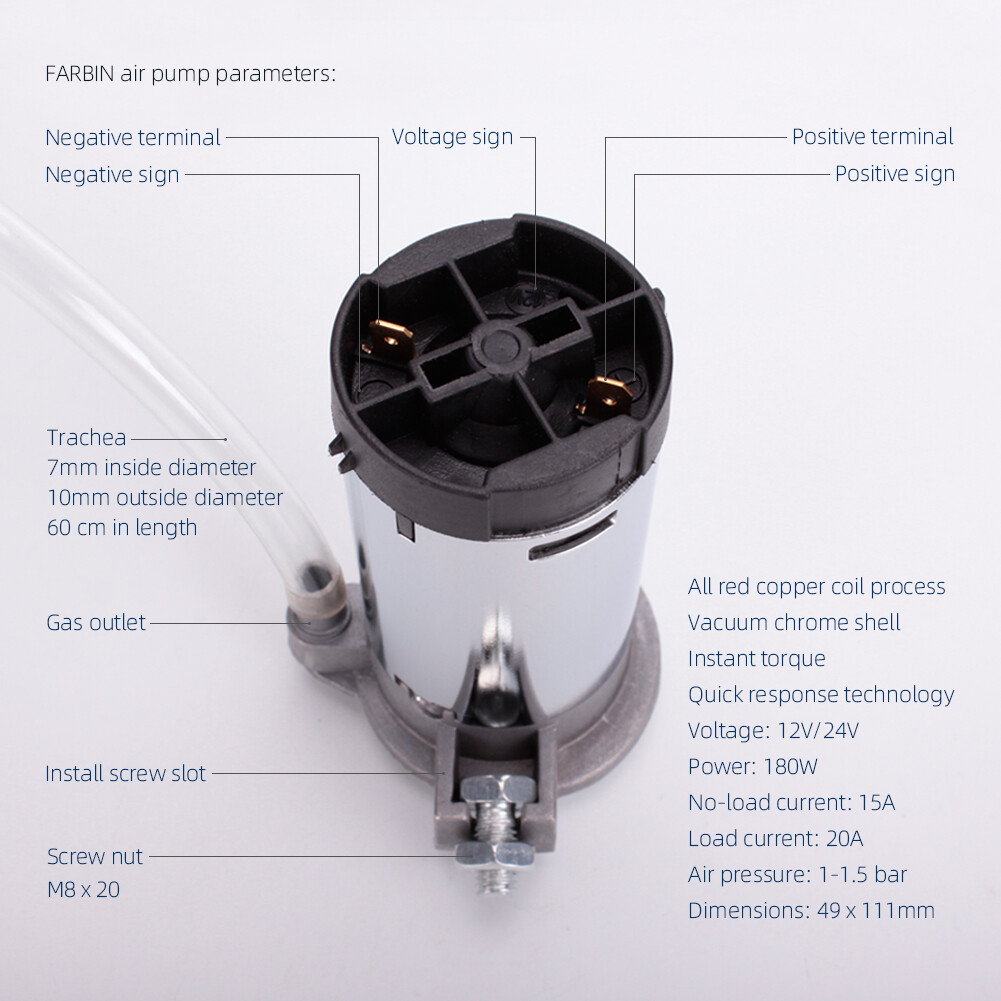 FARBIN air pump parameters:

Negative terminal
Negative sign
Voltage sign
Positive terminal
Positive sign

Trachea
7mm inside diameter
10mm outside diameter
60 cm in length

Gas outlet

Install screw slot

Screw nut
M8 x 20

All red copper coil process
Vacuum chrome shell
Instant torque
Quick response technology
Voltage: 12V/24V
Power: 180W
No-load current: 15A
Load current: 20A
Air pressure: 1-1.5 bar
Dimensions: 49 x 111mm