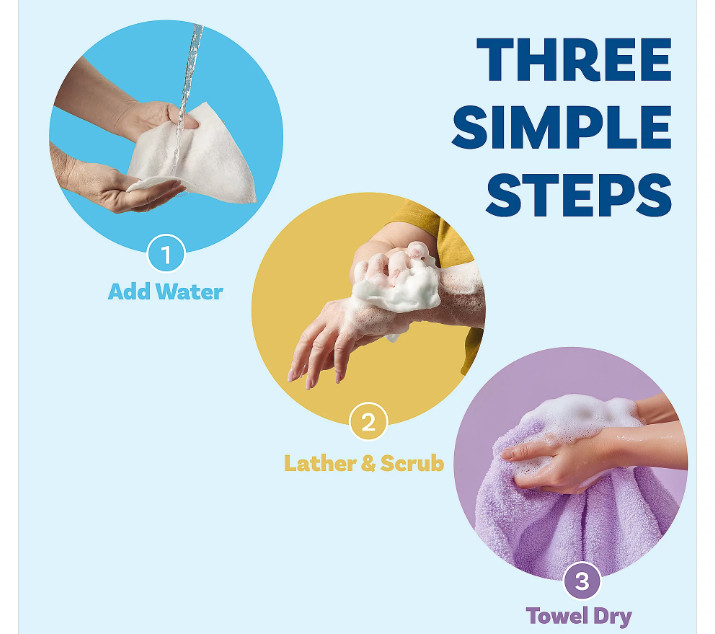 THREE SIMPLE STEPS

1
Add Water

2
Lather & Scrub

3
Towel Dry