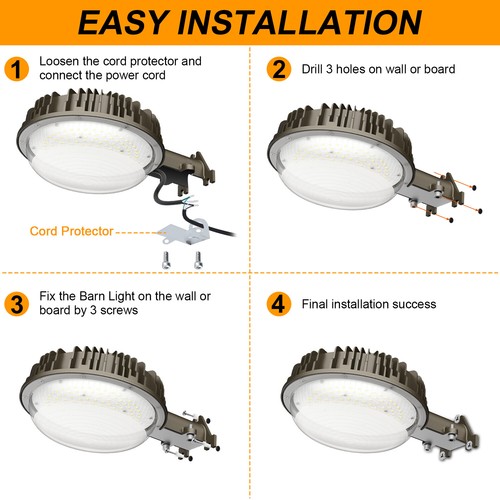 EASY INSTALLATION

1 Loosen the cord protector and connect the power cord

Cord Protector

2 Drill 3 holes on wall or board

3 Fix the Barn Light on the wall or board by 3 screws

4 Final installation success