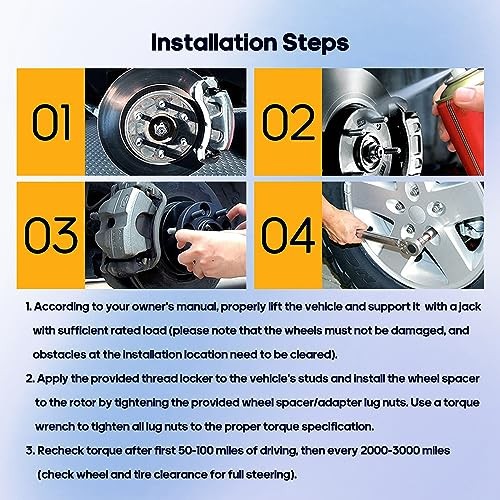 Installation Steps

01

02

03

04

1. According to your owner's manual, properly lift the vehicle and support it with a jack with sufficient rated load (please note that the wheels must not be damaged, and obstacles at the installation location need to be cleared).

2. Apply the provided thread locker to the vehicle's studs and install the wheel spacer to the rotor by tightening the provided wheel spacer/adapter lug nuts. Use a torque wrench to tighten all lug nuts to the proper torque specification.

3. Recheck torque after first 50-100 miles of driving, then every 2000-3000 miles (check wheel and tire clearance for full steering).