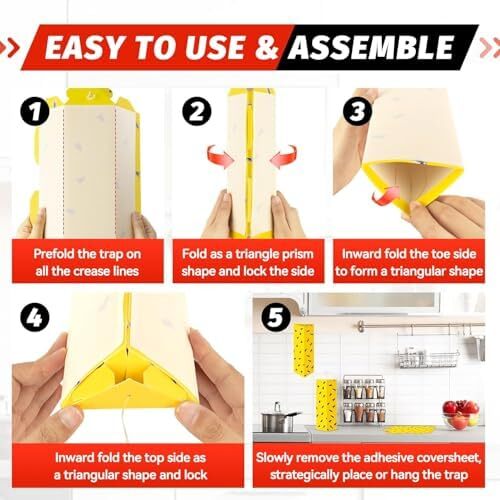 EASY TO USE & ASSEMBLE

1

Prefold the trap on all the crease lines

2

Fold as a triangle prism shape and lock the side

3

Inward fold the toe side to form a triangular shape

4

Inward fold the top side as a triangular shape and lock

5

Slowly remove the adhesive coversheet, strategically place or hang the trap