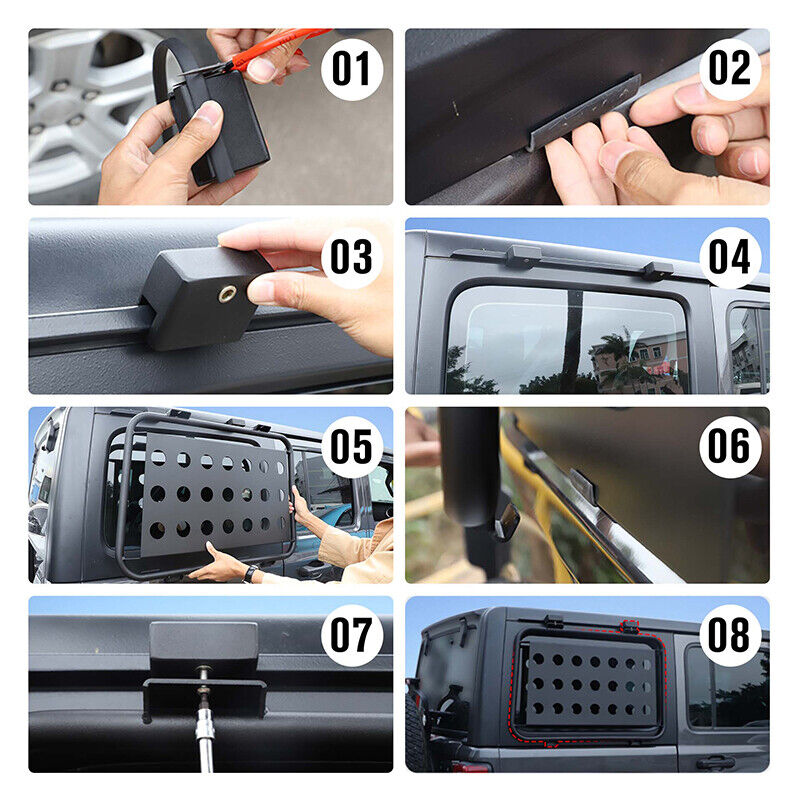 01

02

03

04

05

06

07

08