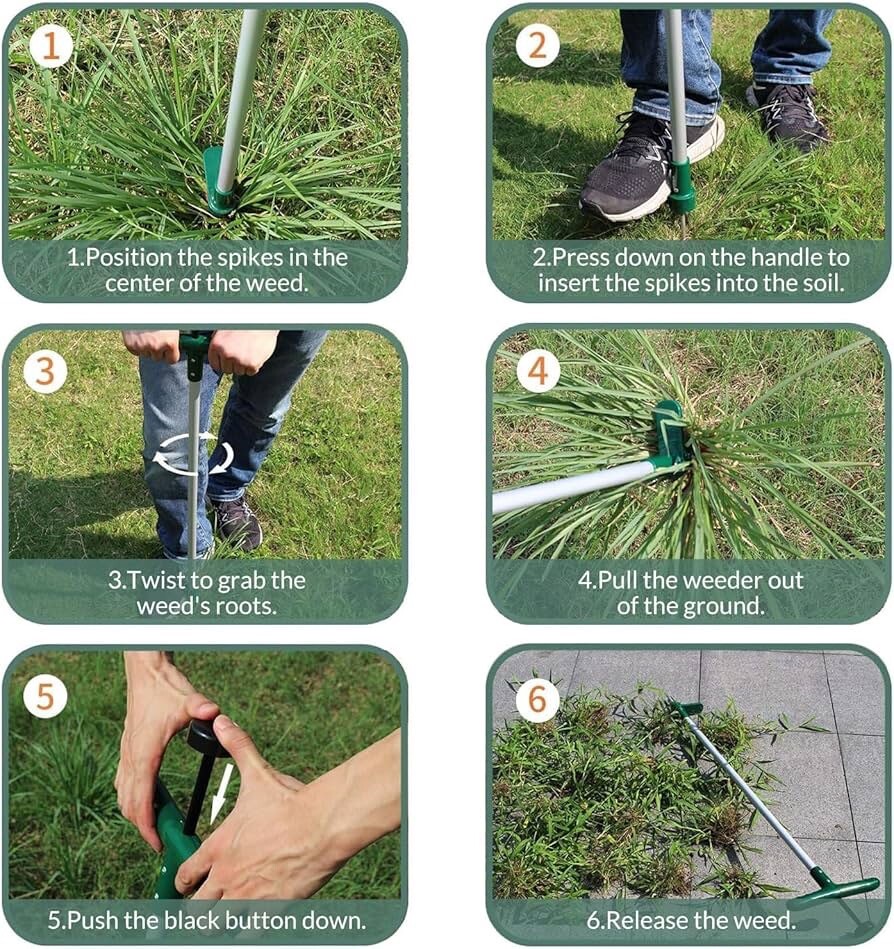 1

1.Position the spikes in the center of the weed.

2

2.Press down on the handle to insert the spikes into the soil.

3

3.Twist to grab the weed's roots.

4

4.Pull the weeder out of the ground.

5

5.Push the black button down.

6

6.Release the weed.