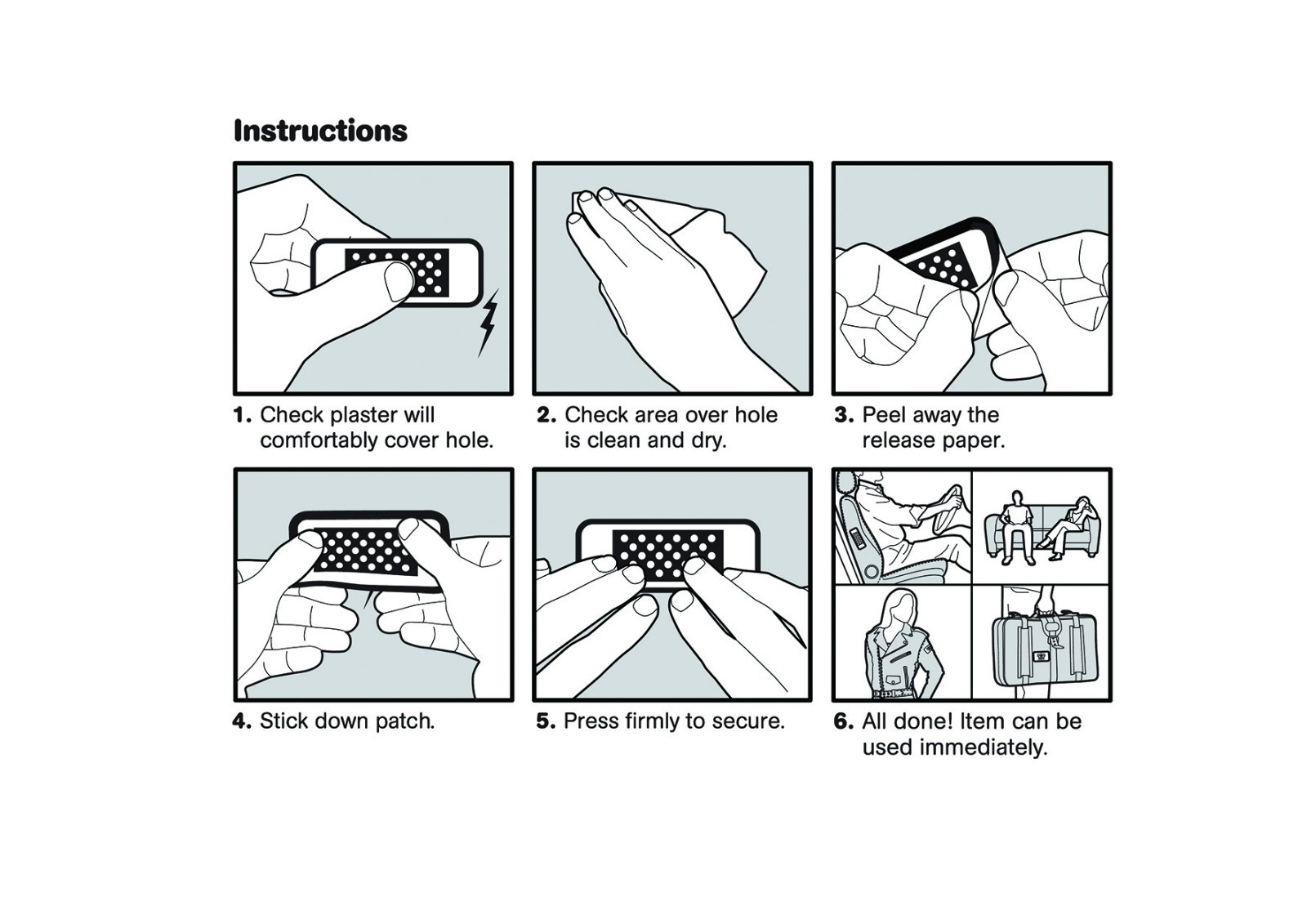 Instructions

1. Check plaster will comfortably cover hole.

2. Check area over hole is clean and dry.

3. Peel away the release paper.

4. Stick down patch.

5. Press firmly to secure.

6. All done! Item can be used immediately.