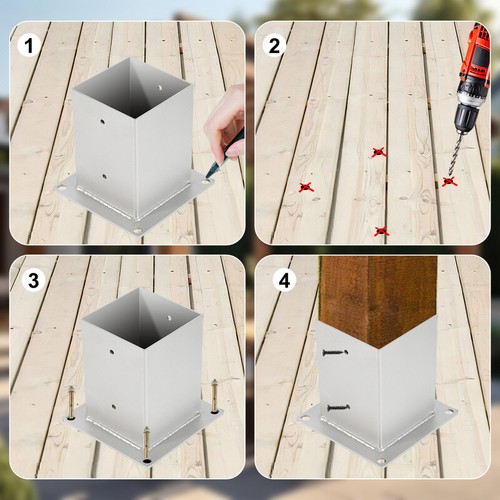 1

2

3

4