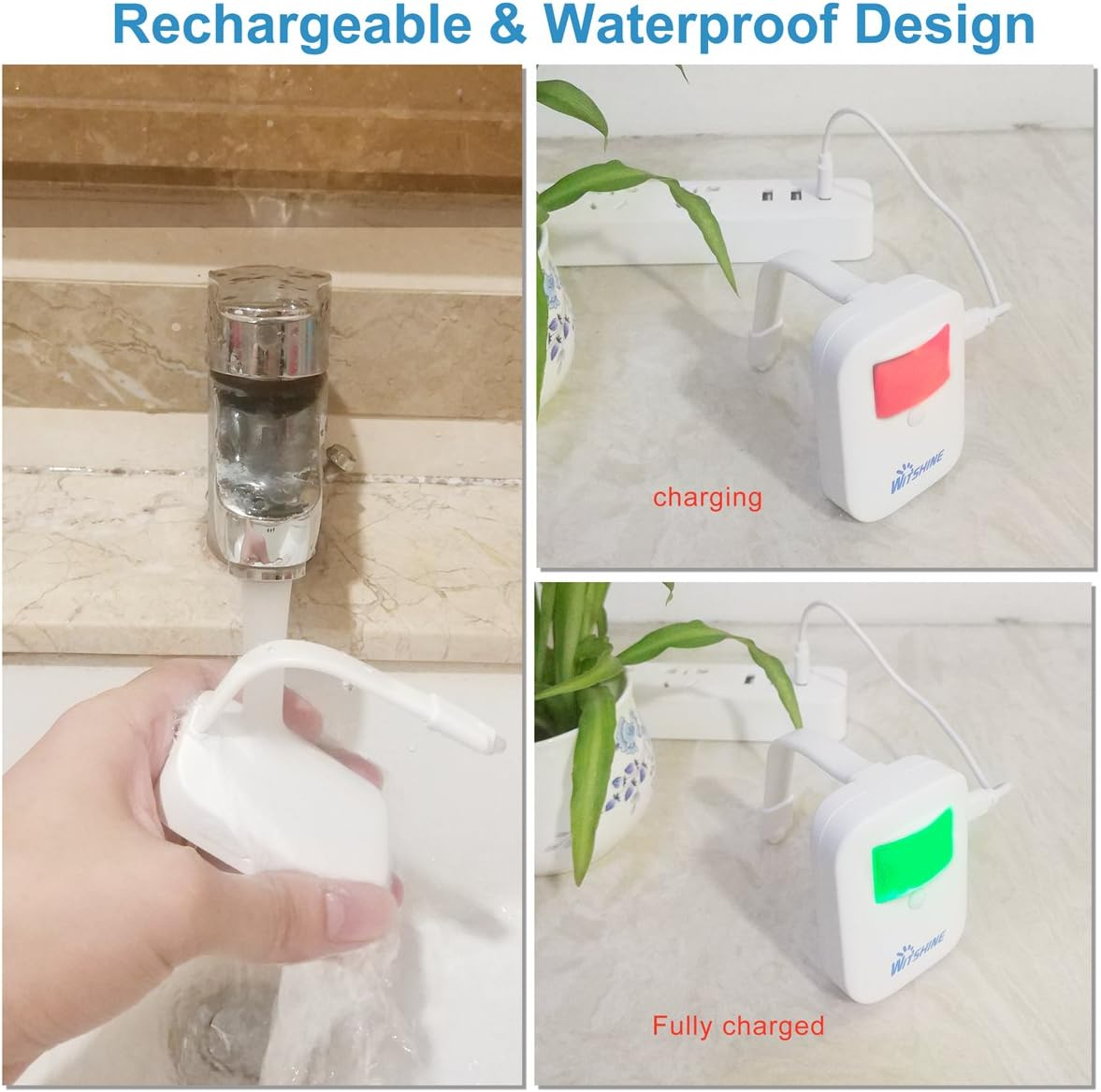 Rechargeable & Waterproof Design

WITSHINE

charging

WITSHINE

Fully charged