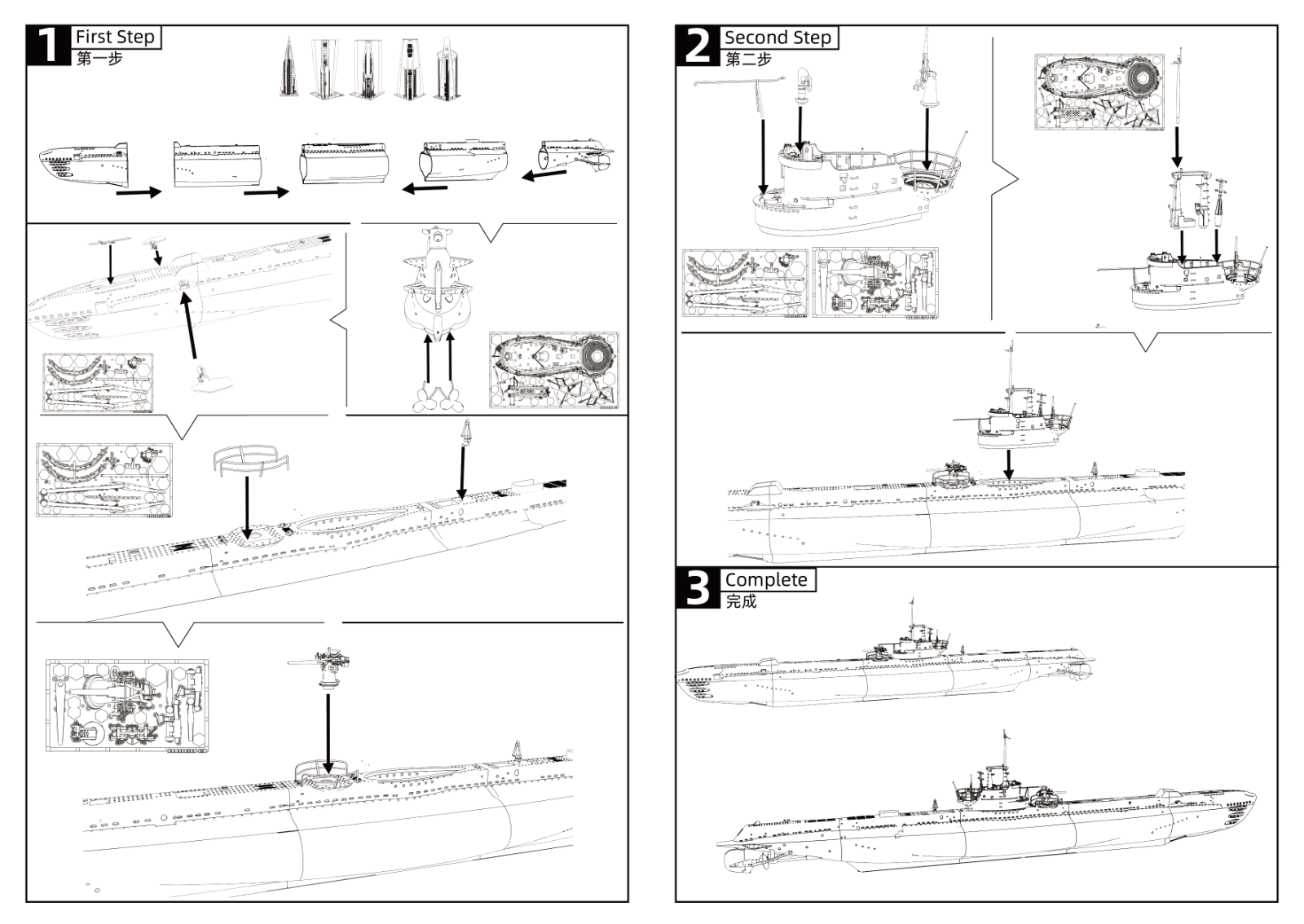 1 First Step
第一步

2 Second Step
第二步

3 Complete
完成