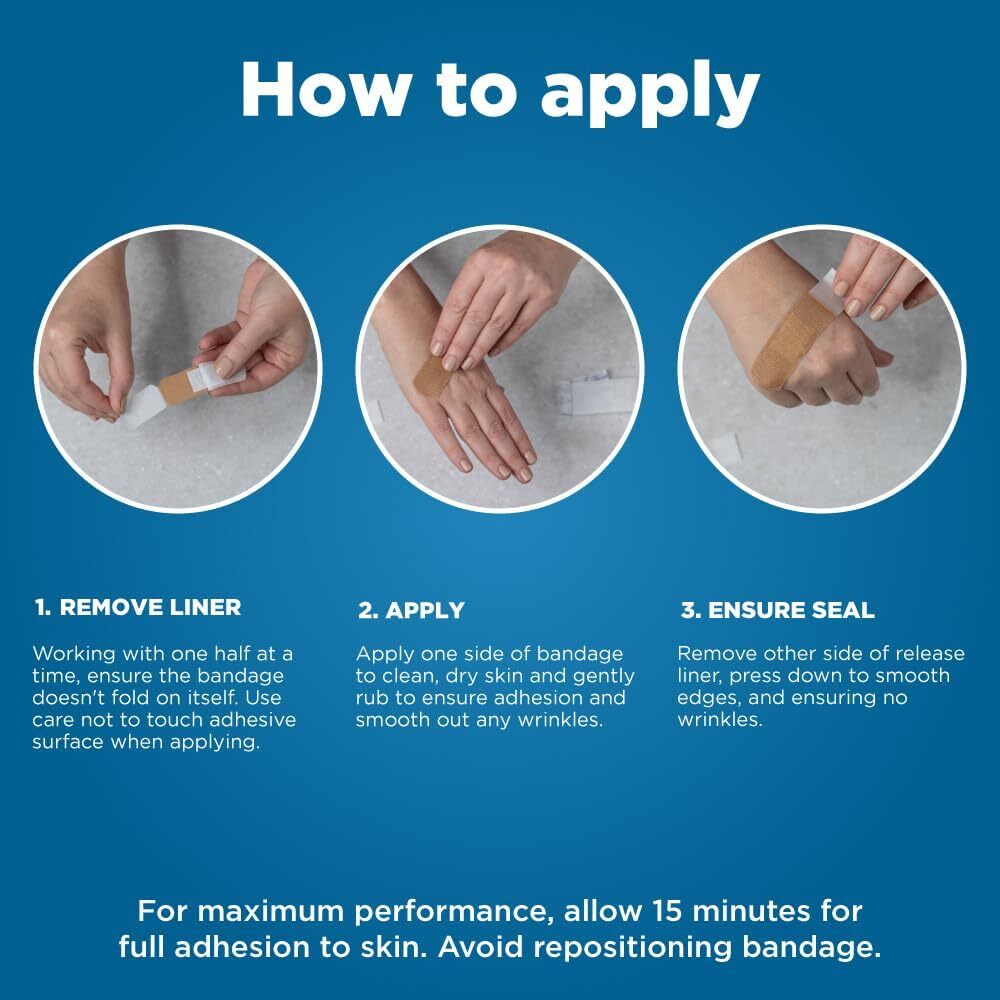 How to apply

1. REMOVE LINER

Working with one half at a time, ensure the bandage doesn't fold on itself. Use care not to touch adhesive surface when applying.

2. APPLY

Apply one side of bandage to clean, dry skin and gently rub to ensure adhesion and smooth out any wrinkles.

3. ENSURE SEAL

Remove other side of release liner, press down to smooth edges, and ensuring no wrinkles.

For maximum performance, allow 15 minutes for full adhesion to skin. Avoid repositioning bandage.