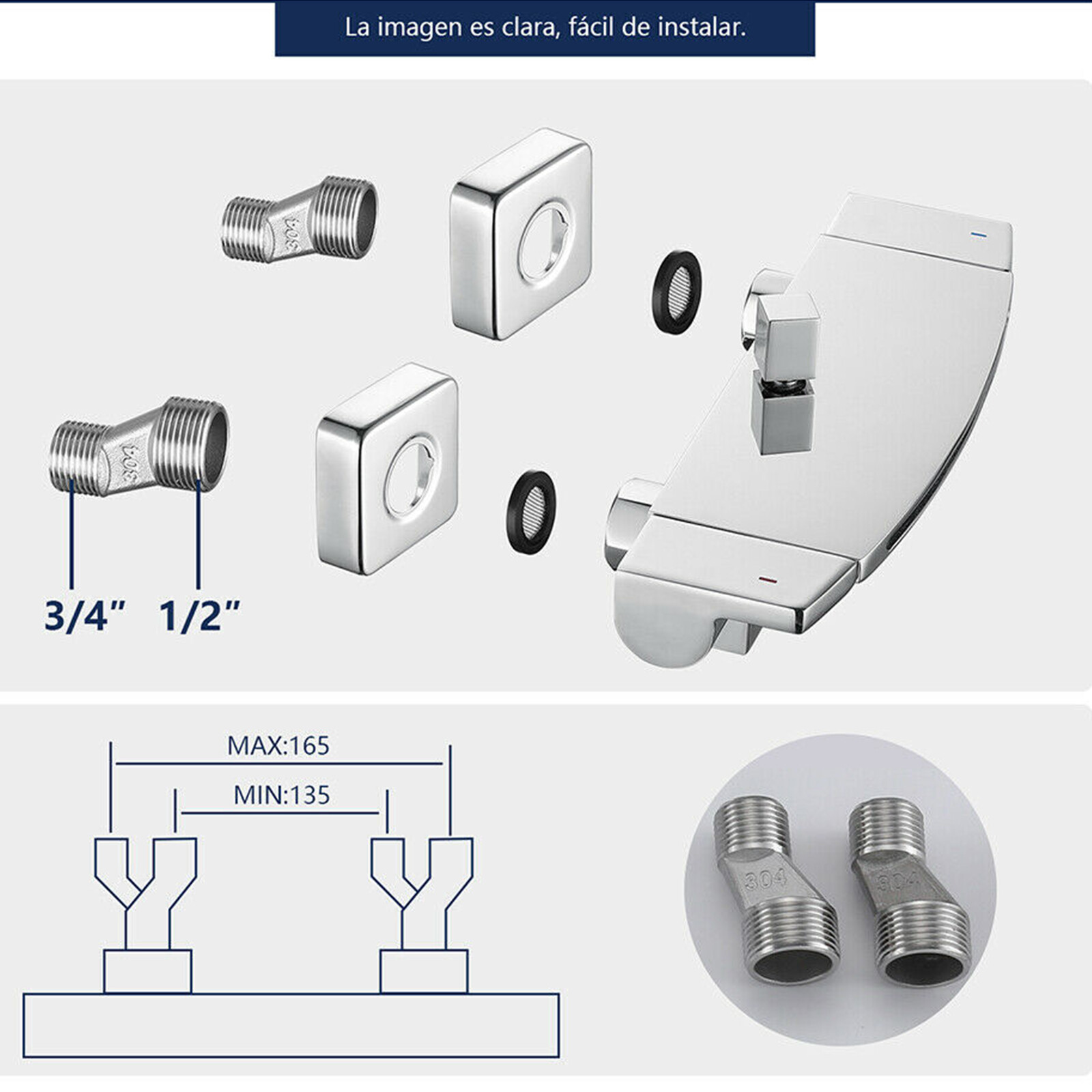 La imagen es clara, fácil de instalar.

304

304

3/4"

1/2"

MAX:165

MIN:135

304

304