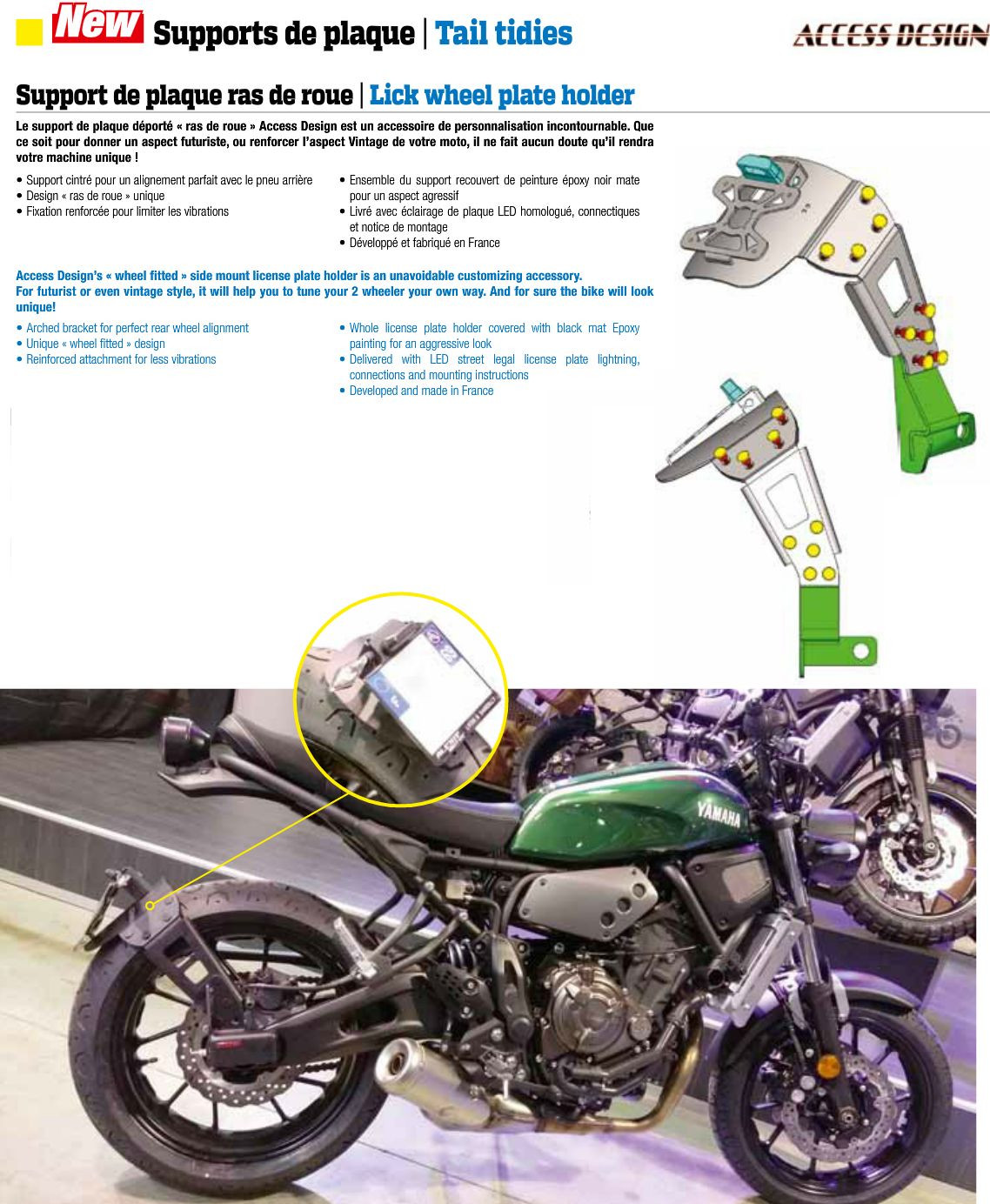 New Supports de plaque | Tail tidies

ACCESS DESIGN

Support de plaque ras de roue | Lick wheel plate holder

Le support de plaque déporté « ras de roue » Access Design est un accessoire de personnalisation incontournable. Que ce soit pour donner un aspect futuriste, ou renforcer l'aspect Vintage de votre moto, il ne fait aucun doute qu'il rendra votre machine unique !

• Support cintré pour un alignement parfait avec le pneu arrière
• Design « ras de roue » unique
• Fixation renforcée pour limiter les vibrations

• Ensemble du support recouvert de peinture époxy noir mate pour un aspect agressif
• Livré avec éclairage de plaque LED homologué, connectiques et notice de montage
• Développé et fabriqué en France

Access Design's « wheel fitted » side mount license plate holder is an unavoidable customizing accessory. For futurist or even vintage style, it will help you to tune your 2 wheeler your own way. And for sure the bike will look unique!

• Arched bracket for perfect rear wheel alignment
• Unique « wheel fitted » design
• Reinforced attachment for less vibrations

• Whole license plate holder covered with black mat Epoxy painting for an aggressive look
• Delivered with LED street legal license plate lightning, connections and mounting instructions
• Developed and made in France

YAMAHA