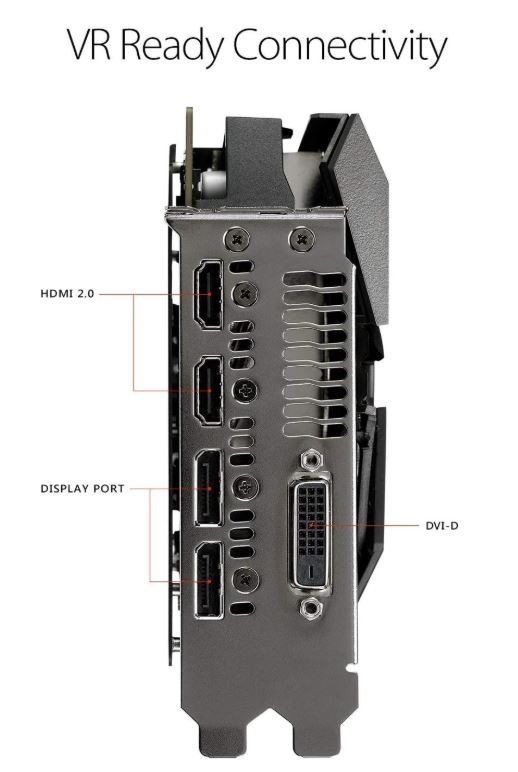 VR Ready Connectivity

HDMI 2.0

DISPLAY PORT

DVI-D