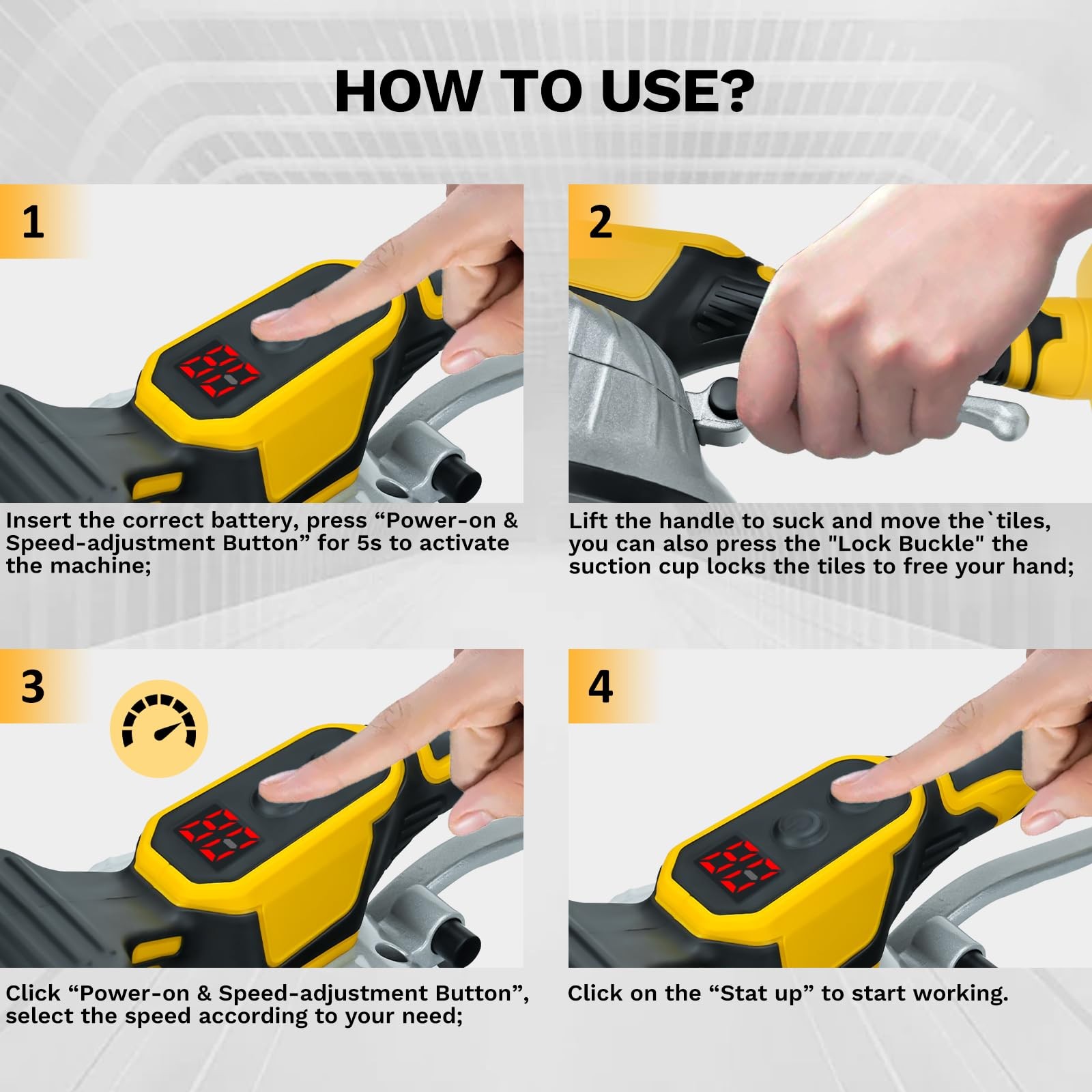 HOW TO USE?

1

Insert the correct battery, press “Power-on & Speed-adjustment Button” for 5s to activate the machine;

2

Lift the handle to suck and move the`tiles, you can also press the "Lock Buckle" the suction cup locks the tiles to free your hand;

3

Click “Power-on & Speed-adjustment Button”, select the speed according to your need;

4

Click on the “Stat up” to start working.