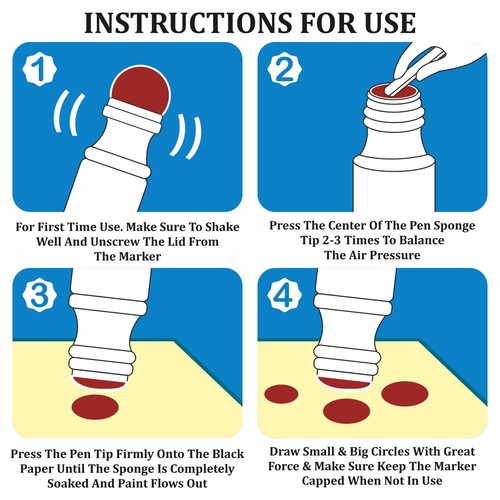 INSTRUCTIONS FOR USE

1

For First Time Use. Make Sure To Shake Well And Unscrew The Lid From The Marker

2

Press The Center Of The Pen Sponge Tip 2-3 Times To Balance The Air Pressure

3

Press The Pen Tip Firmly Onto The Black Paper Until The Sponge Is Completely Soaked And Paint Flows Out

4

Draw Small & Big Circles With Great Force & Make Sure Keep The Marker Capped When Not In Use