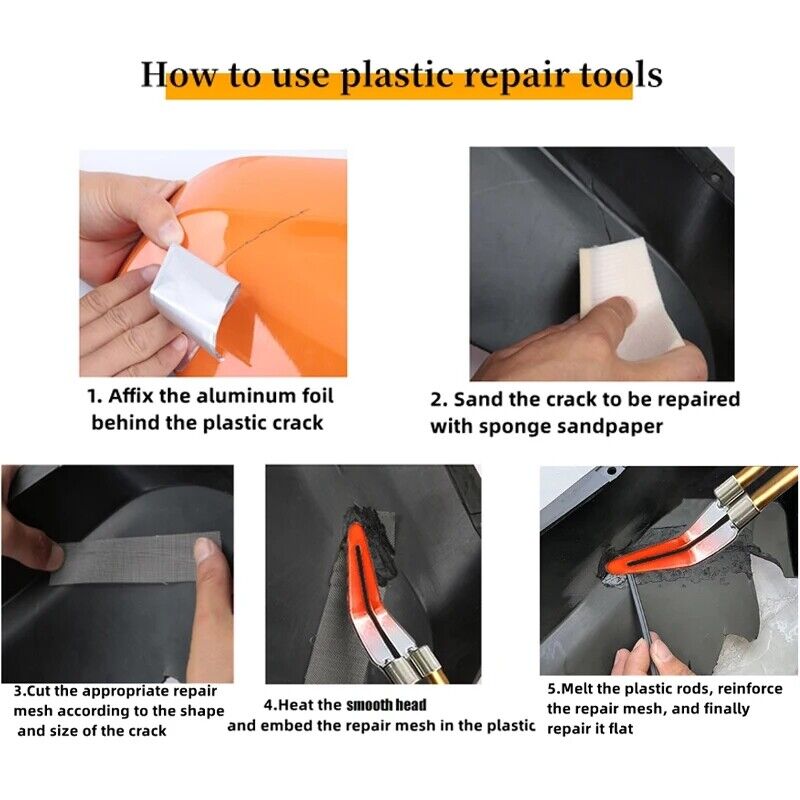 How to use plastic repair tools

1. Affix the aluminum foil behind the plastic crack

2. Sand the crack to be repaired with sponge sandpaper

3.Cut the appropriate repair mesh according to the shape and size of the crack

4.Heat the smooth head and embed the repair mesh in the plastic

5.Melt the plastic rods, reinforce the repair mesh, and finally repair it flat