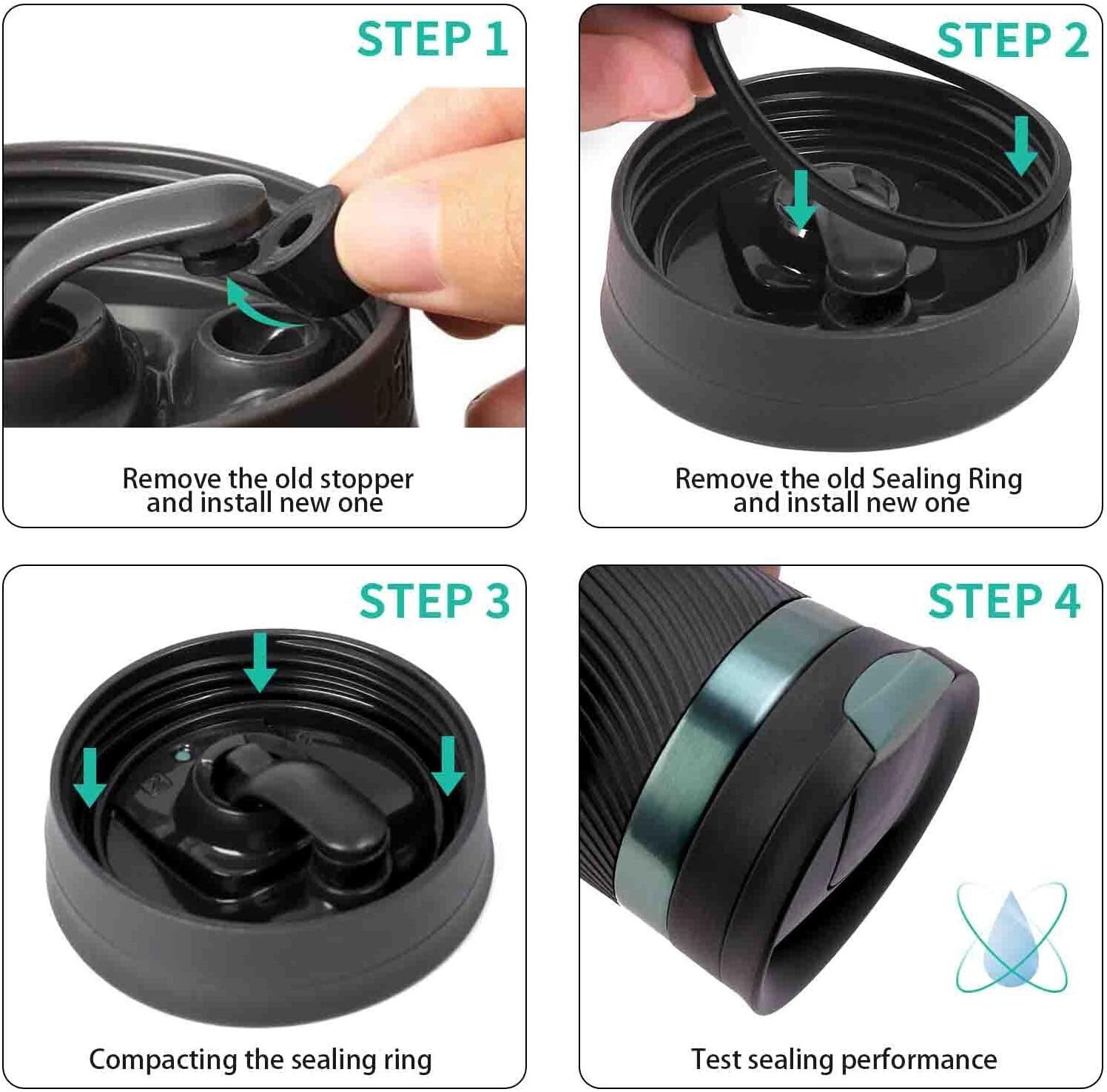 STEP 1

Remove the old stopper and install new one

STEP 2

Remove the old Sealing Ring and install new one

STEP 3

Compacting the sealing ring

STEP 4

Test sealing performance