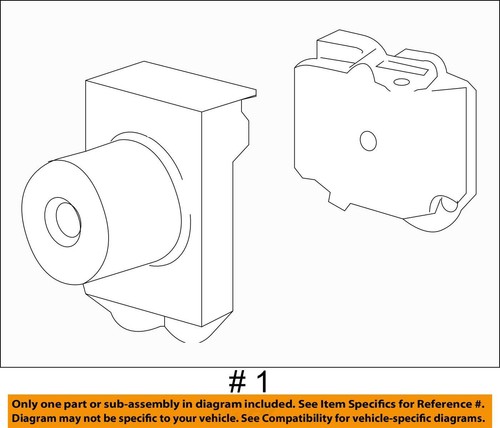 # 1

Only one part or sub-assembly in diagram included. See Item Specifics for Reference #.
Diagram may not be specific to your vehicle. See Compatibility for vehicle-specific diagrams.