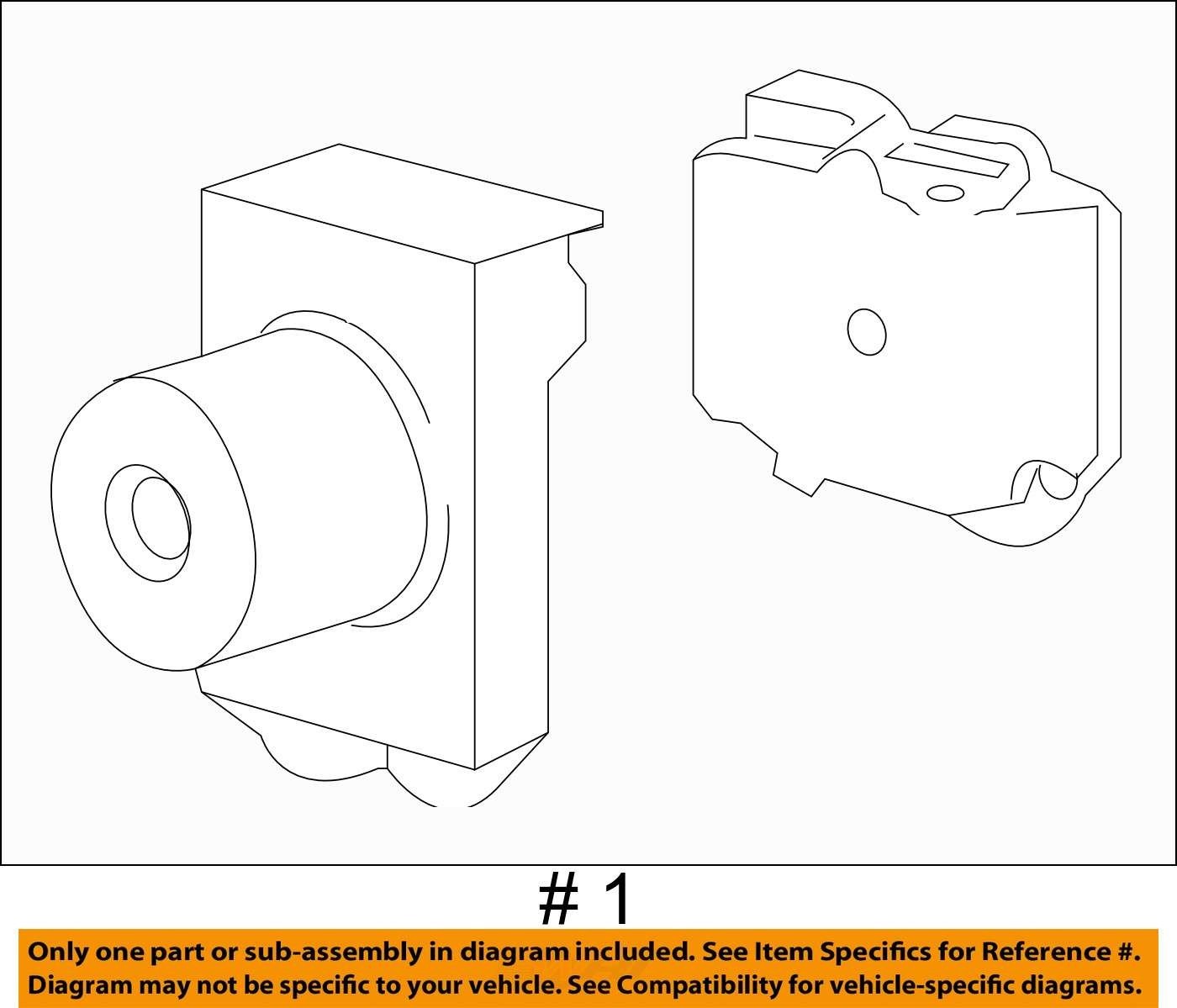 # 1

Only one part or sub-assembly in diagram included. See Item Specifics for Reference #. Diagram may not be specific to your vehicle. See Compatibility for vehicle-specific diagrams.