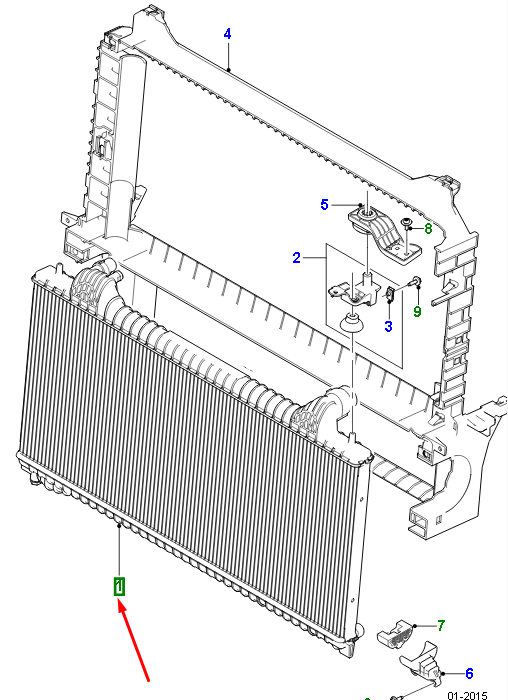 4
5
8
2
3
9
1
7
6
01-2015