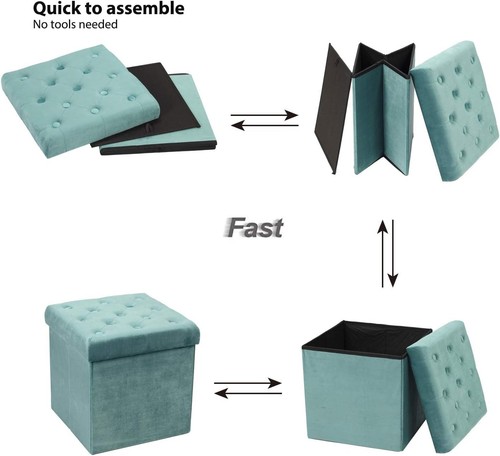 Quick to assemble
No tools needed

Fast