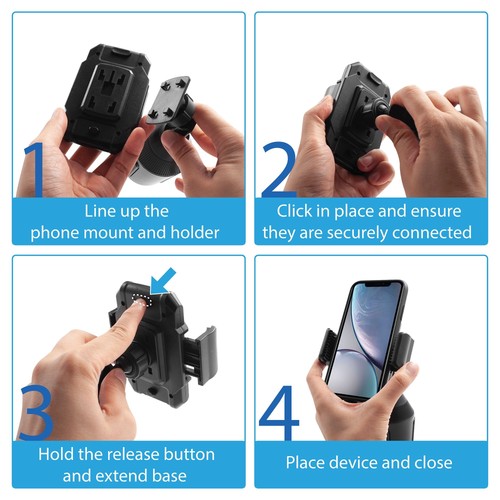 1
Line up the phone mount and holder

2
Click in place and ensure they are securely connected

3
Hold the release button and extend base

4
Place device and close