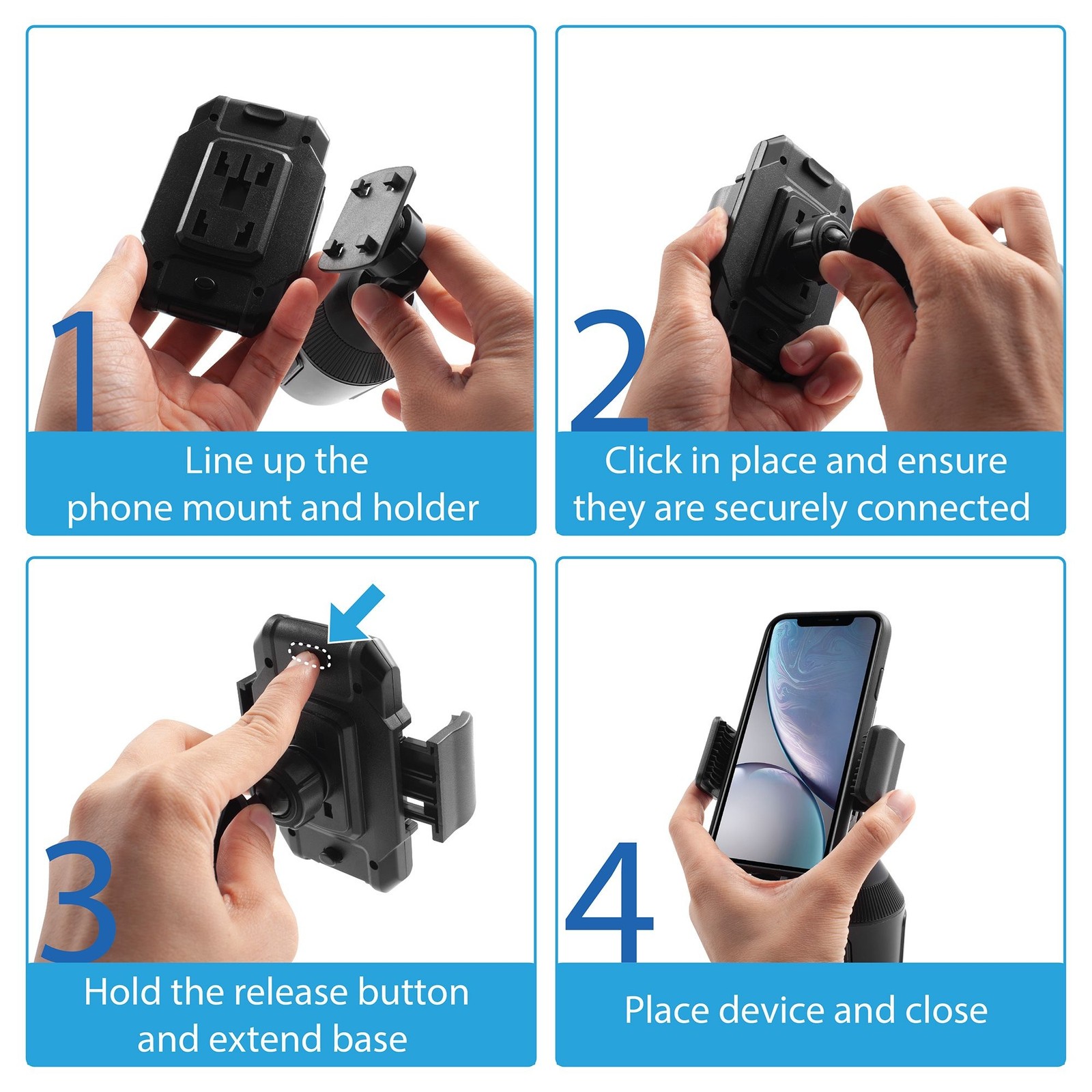 1

Line up the phone mount and holder

2

Click in place and ensure they are securely connected

3

Hold the release button and extend base

4

Place device and close