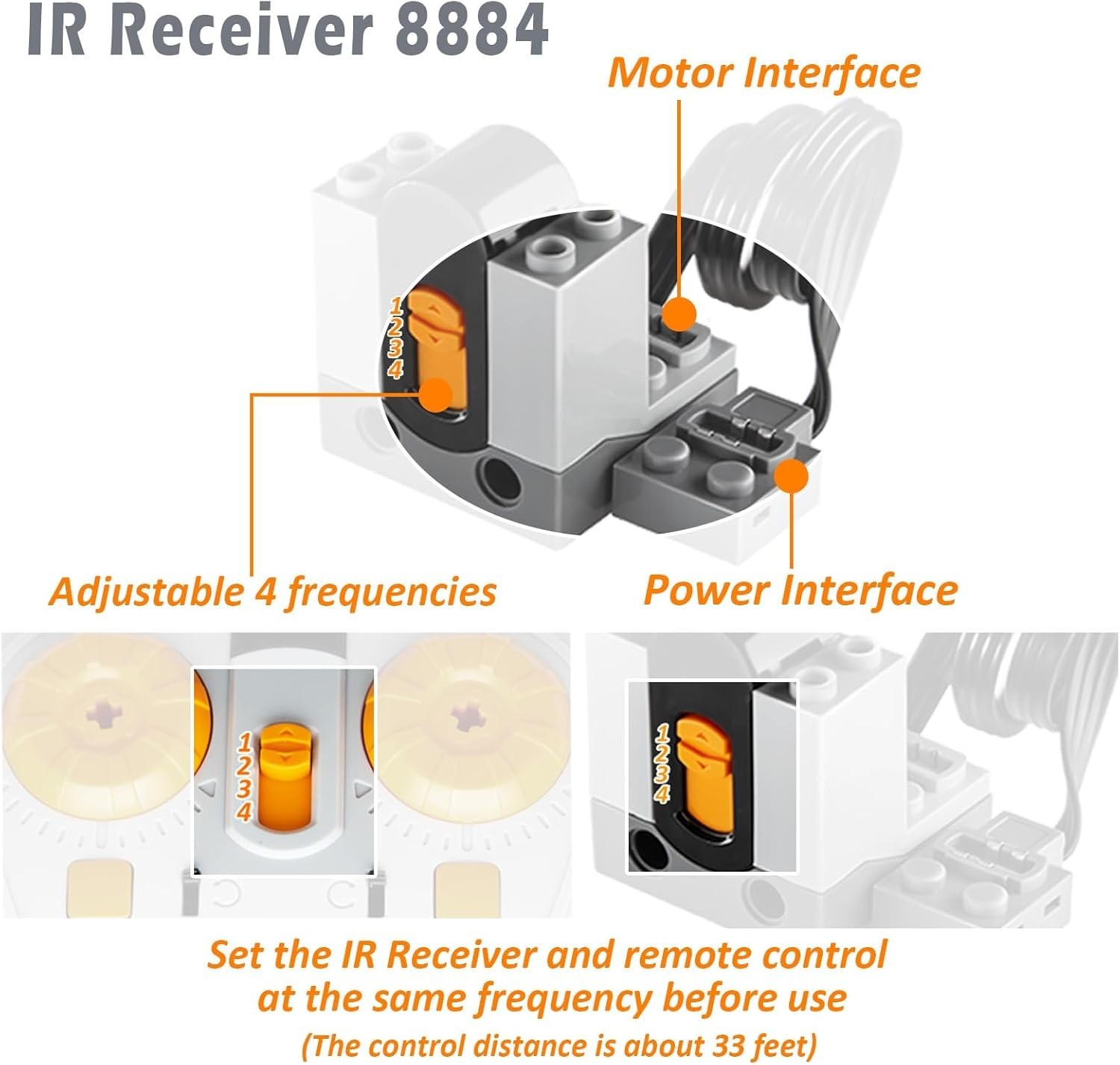 IR Receiver 8884

Motor Interface

1
2
3
4

Adjustable 4 frequencies

Power Interface

1
2
3
4

1
2
3
4

Set the IR Receiver and remote control at the same frequency before use

(The control distance is about 33 feet)