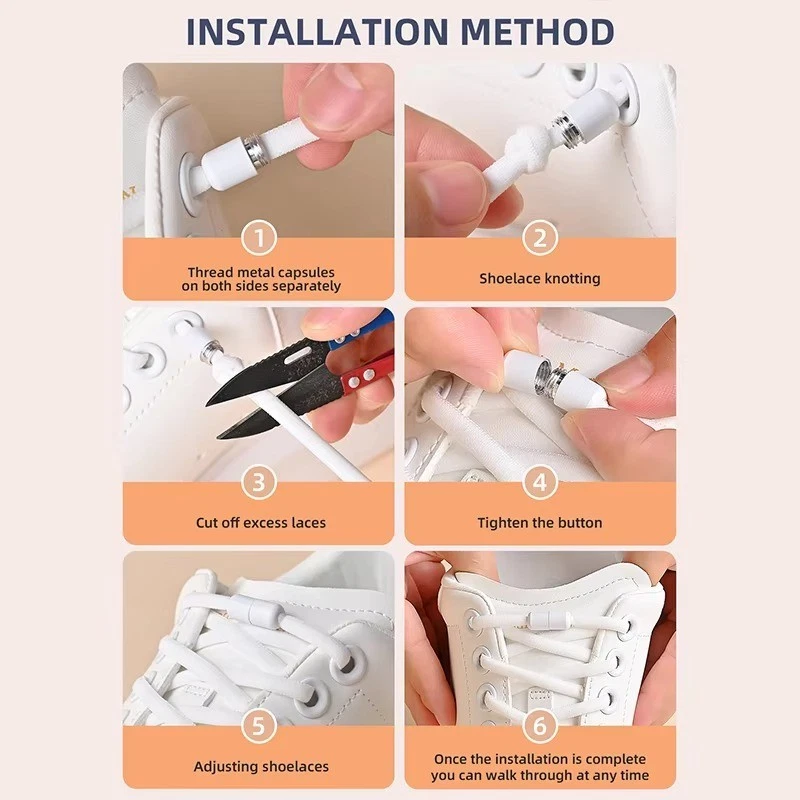 INSTALLATION METHOD

1
Thread metal capsules on both sides separately

2
Shoelace knotting

3
Cut off excess laces

4
Tighten the button

5
Adjusting shoelaces

6
Once the installation is complete you can walk through at any time