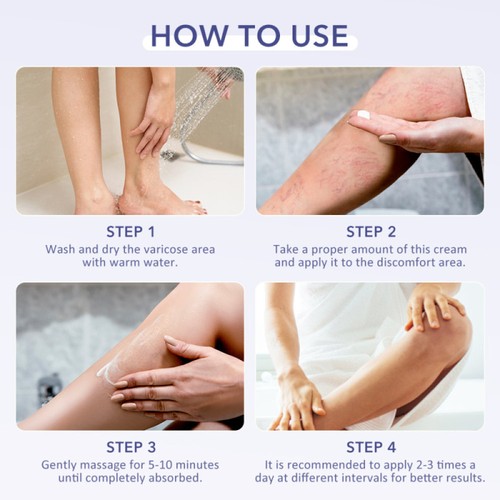 HOW TO USE

STEP 1
Wash and dry the varicose area with warm water.

STEP 2
Take a proper amount of this cream and apply it to the discomfort area.

STEP 3
Gently massage for 5-10 minutes until completely absorbed.

STEP 4
It is recommended to apply 2-3 times a day at different intervals for better results.